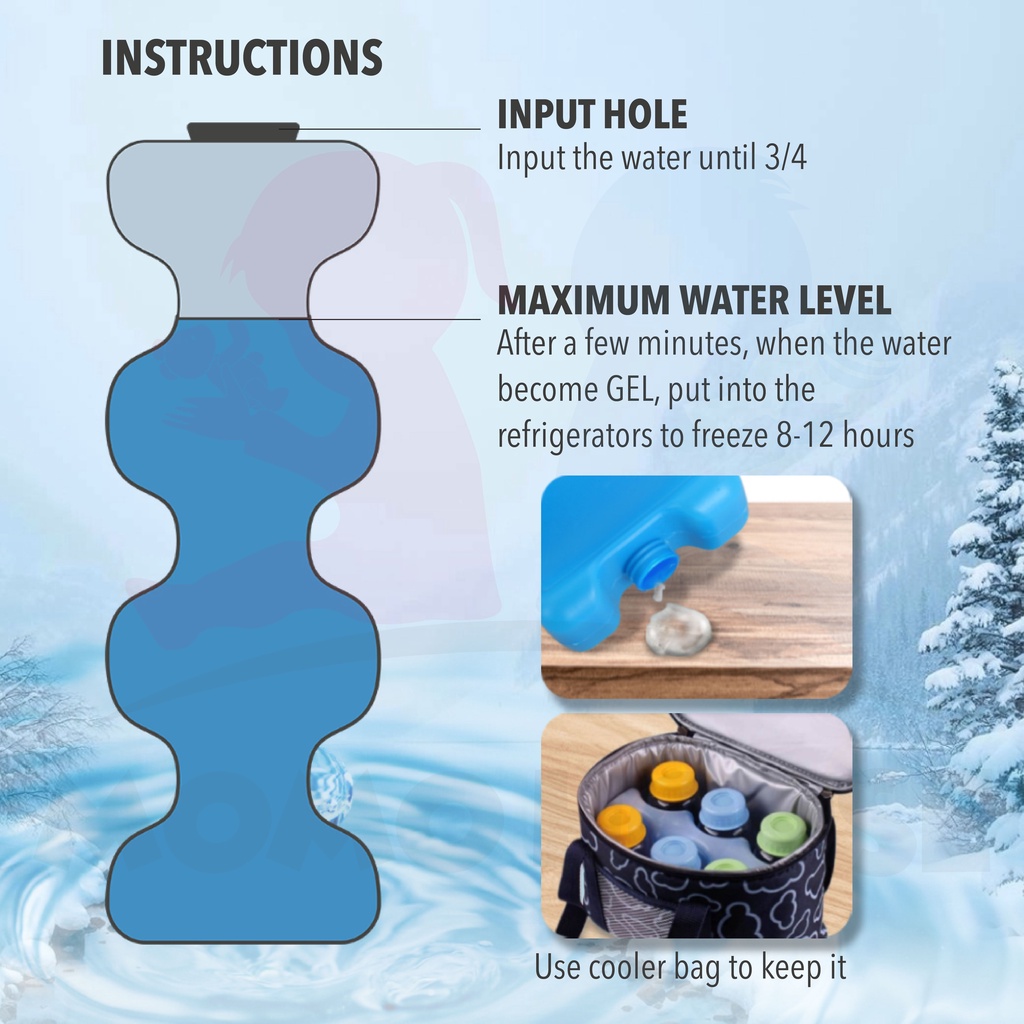 INSTRUCTIONS

INPUT HOLE
Input the water until 3/4

MAXIMUM WATER LEVEL
After a few minutes, when the water become GEL, put into the refrigerators to freeze 8-12 hours

Use cooler bag to keep it