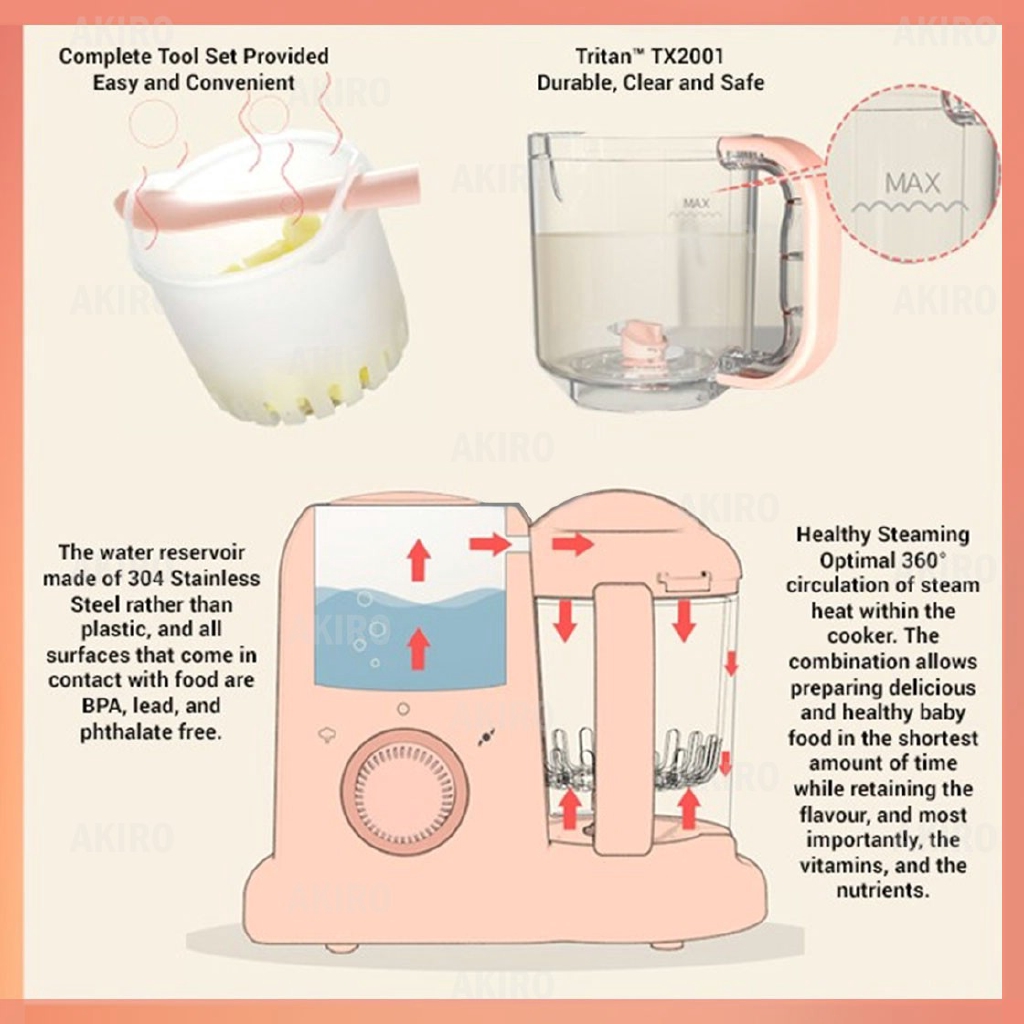 Complete Tool Set Provided
Easy and Convenient

Tritan™ TX2001
Durable, Clear and Safe

MAX

MAX

The water reservoir made of 304 Stainless Steel rather than plastic, and all surfaces that come in contact with food are BPA, lead, and phthalate free.

Healthy Steaming
Optimal 360° circulation of steam heat within the cooker. The combination allows preparing delicious and healthy baby food in the shortest amount of time while retaining the flavour, and most importantly, the vitamins, and the nutrients.

AKIRO