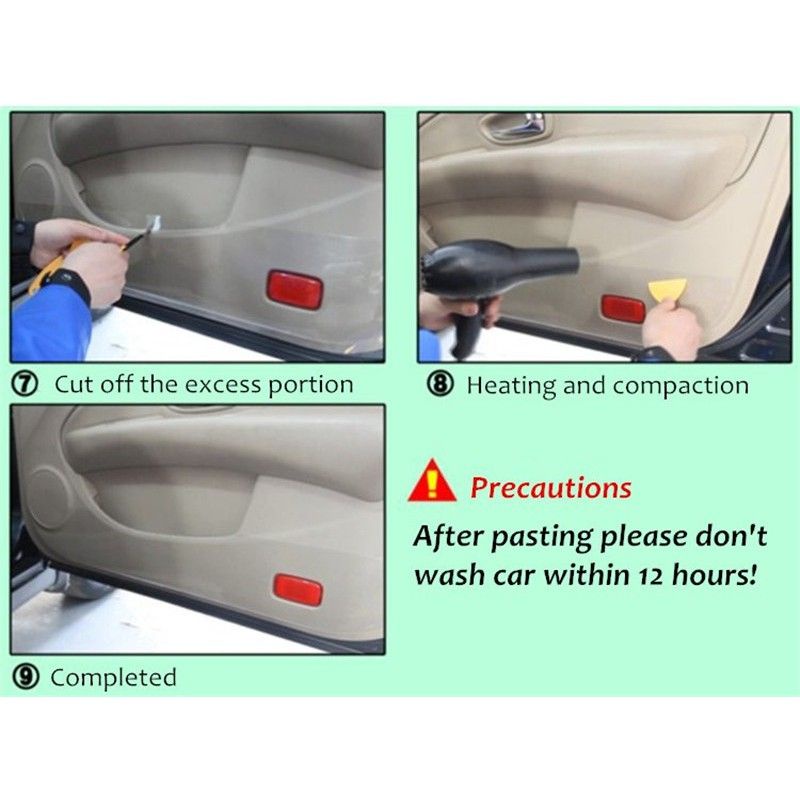 ⑦ Cut off the excess portion

⑧ Heating and compaction

⑨ Completed

Precautions

After pasting please don't wash car within 12 hours!