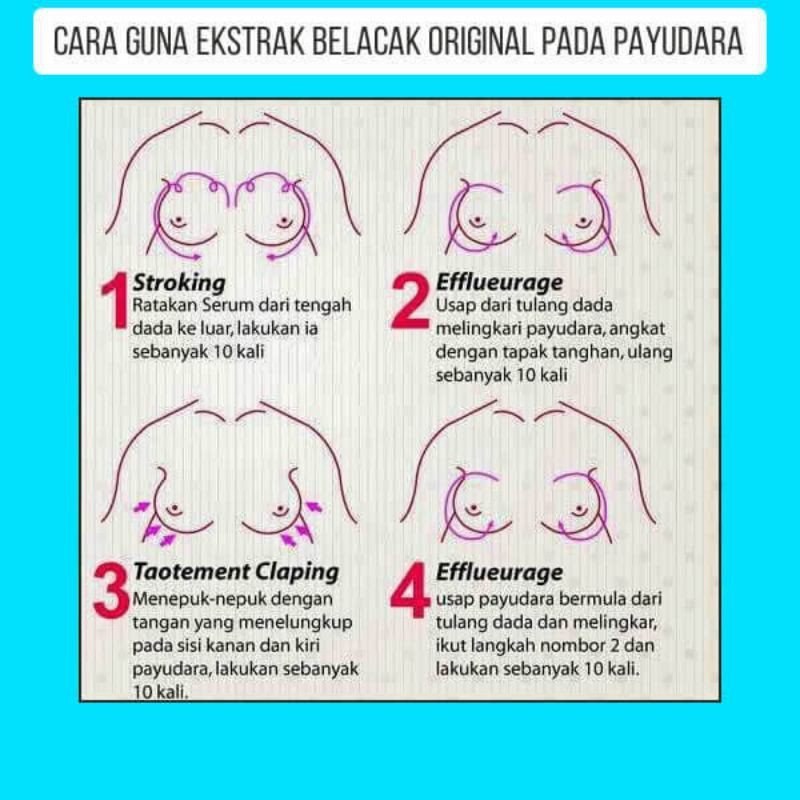 CARA GUNA EKSTRAK BELACAK ORIGINAL PADA PAYUDARA

1 Stroking
Ratakan Serum dari tengah dada ke luar, lakukan ia sebanyak 10 kali

2 Efflueurage
Usap dari tulang dada melingkari payudara, angkat dengan tapak tanghan, ulang sebanyak 10 kali

3 Taotement Claping
Menepuk-nepuk dengan tangan yang menelungkup pada sisi kanan dan kiri payudara, lakukan sebanyak 10 kali.

4 Efflueurage
usap payudara bermula dari tulang dada dan melingkar, ikut langkah nombor 2 dan lakukan sebanyak 10 kali.