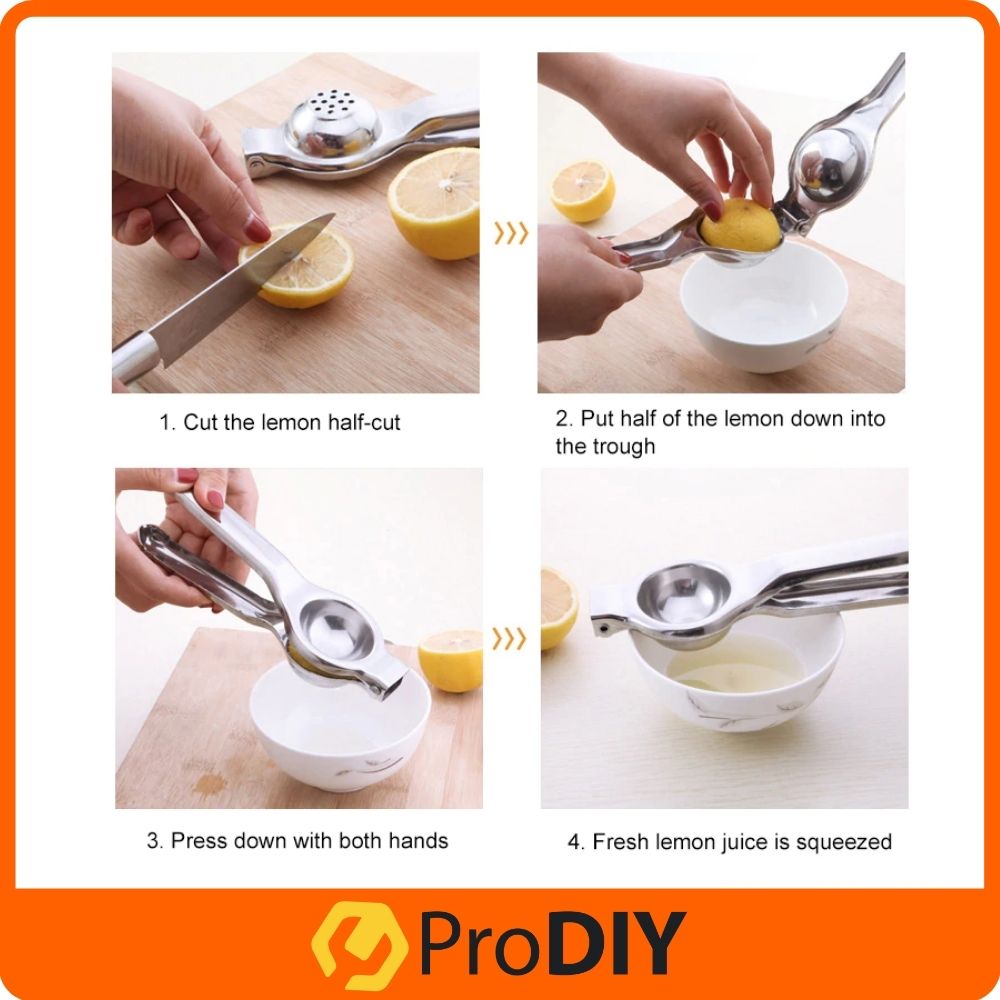 1. Cut the lemon half-cut

2. Put half of the lemon down into the trough

3. Press down with both hands

4. Fresh lemon juice is squeezed

ProDIY