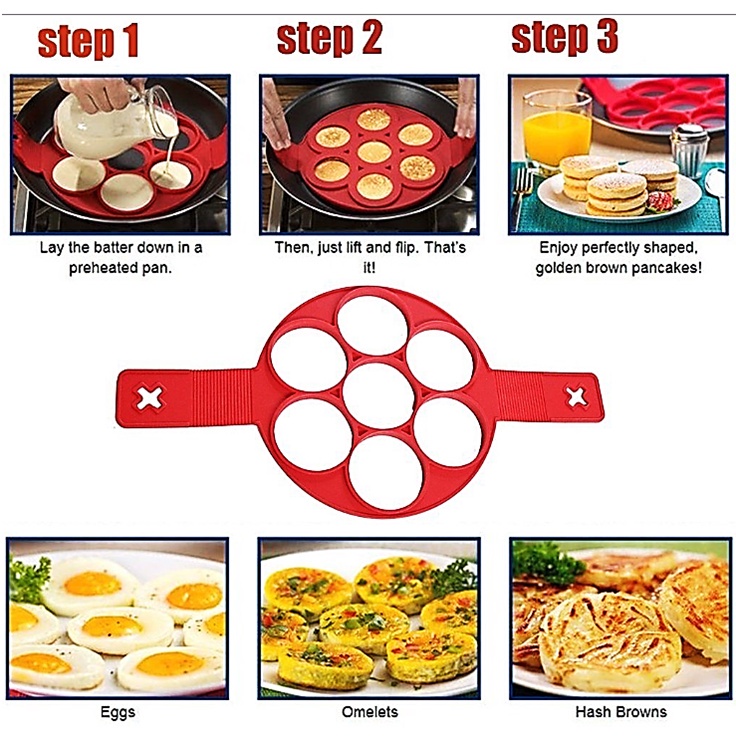 step 1

Lay the batter down in a preheated pan.

step 2

Then, just lift and flip. That's it!

step 3

Enjoy perfectly shaped, golden brown pancakes!

Eggs

Omelets

Hash Browns