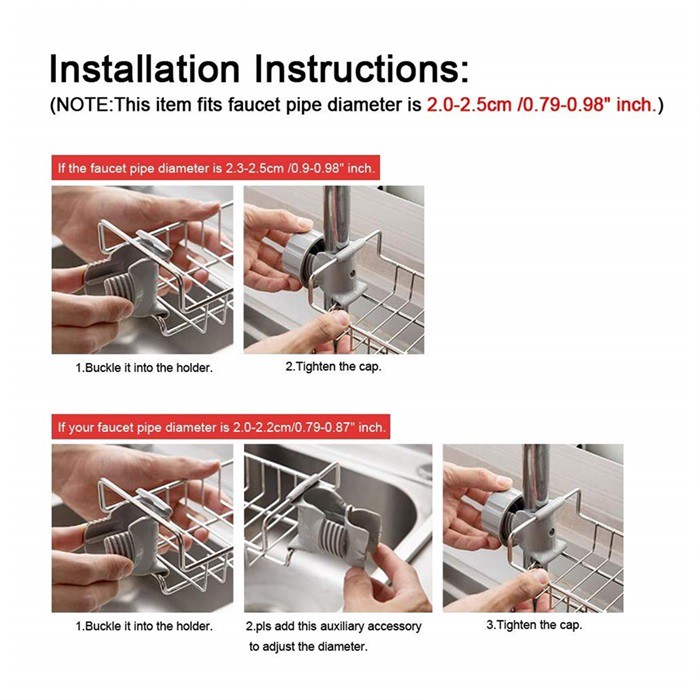 Installation Instructions:
(NOTE:This item fits faucet pipe diameter is 2.0-2.5cm /0.79-0.98" inch.)

If the faucet pipe diameter is 2.3-2.5cm /0.9-0.98" inch.

1.Buckle it into the holder.

2.Tighten the cap.

If your faucet pipe diameter is 2.0-2.2cm/0.79-0.87" inch.

1.Buckle it into the holder.

2.pls add this auxiliary accessory to adjust the diameter.

3.Tighten the cap.