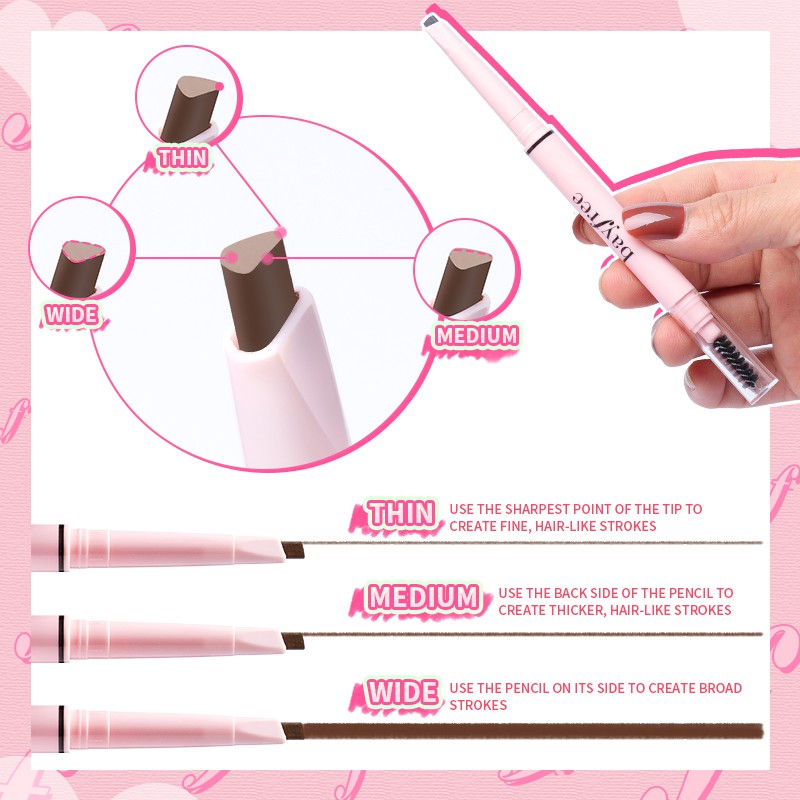 THIN

WIDE

MEDIUM

bayfree

THIN USE THE SHARPEST POINT OF THE TIP TO CREATE FINE, HAIR-LIKE STROKES

MEDIUM USE THE BACK SIDE OF THE PENCIL TO CREATE THICKER, HAIR-LIKE STROKES

WIDE USE THE PENCIL ON ITS SIDE TO CREATE BROAD STROKES