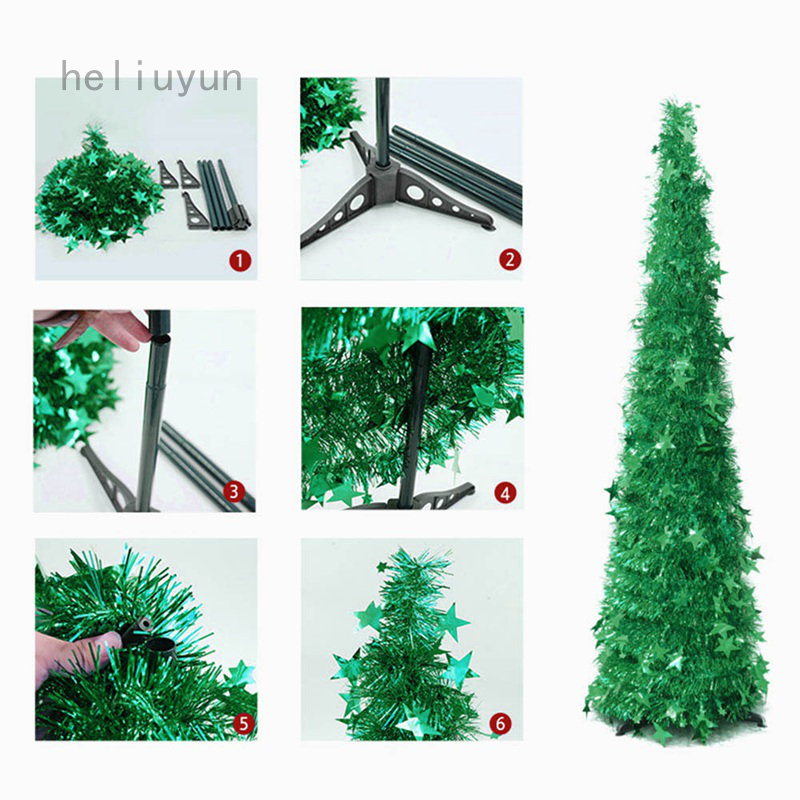 heliuyun

1

2

3

4

5

6