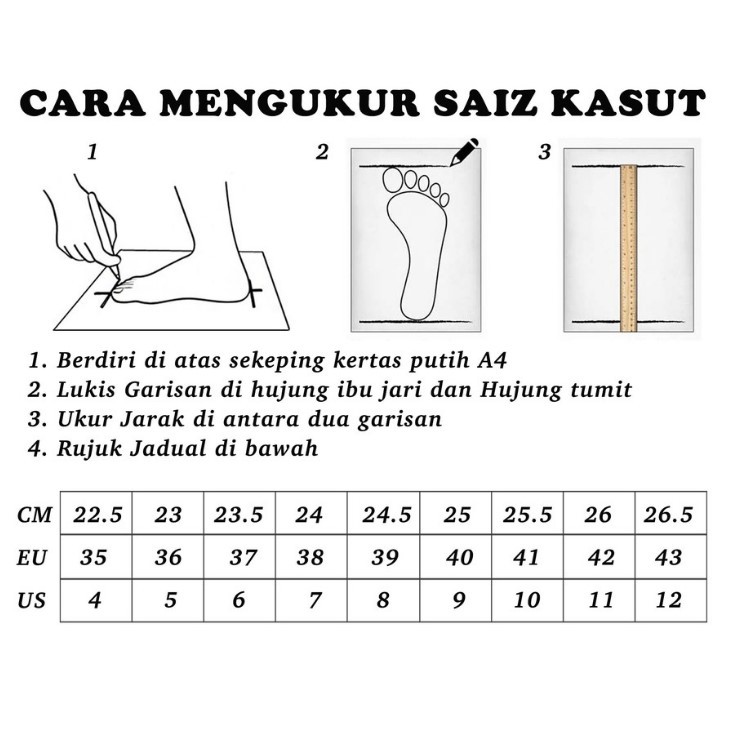 CARA MENGUKUR SAIZ KASUT

1

2

3

1. Berdiri di atas sekeping kertas putih A4
2. Lukis Garisan di hujung ibu jari dan Hujung tumit
3. Ukur Jarak di antara dua garisan
4. Rujuk Jadual di bawah

| CM | 22.5 | 23 | 23.5 | 24 | 24.5 | 25 | 25.5 | 26 | 26.5 |
|---|---|---|---|---|---|---|---|---|---|
| EU | 35 | 36 | 37 | 38 | 39 | 40 | 41 | 42 | 43 |
| US | 4 | 5 | 6 | 7 | 8 | 9 | 10 | 11 | 12 |