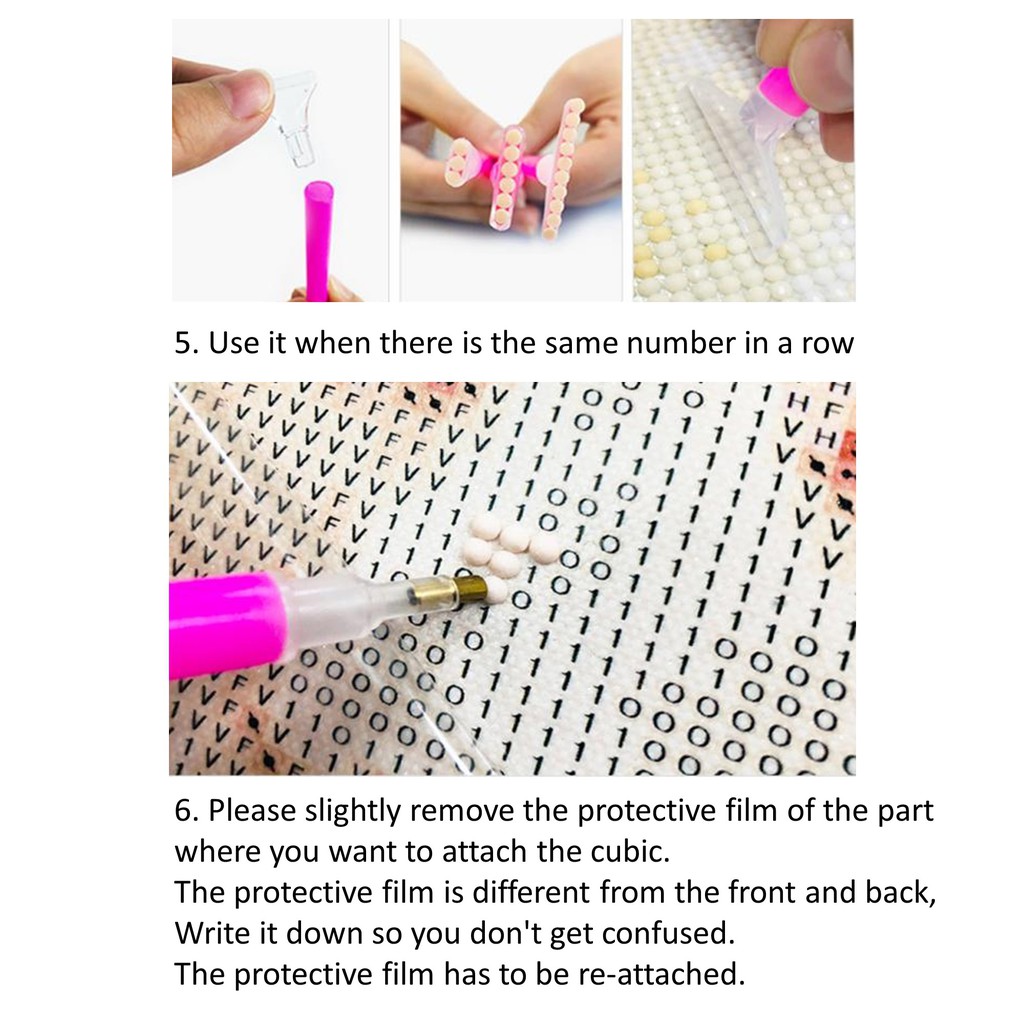 5. Use it when there is the same number in a row

6. Please slightly remove the protective film of the part where you want to attach the cubic.
The protective film is different from the front and back,
Write it down so you don't get confused.
The protective film has to be re-attached.