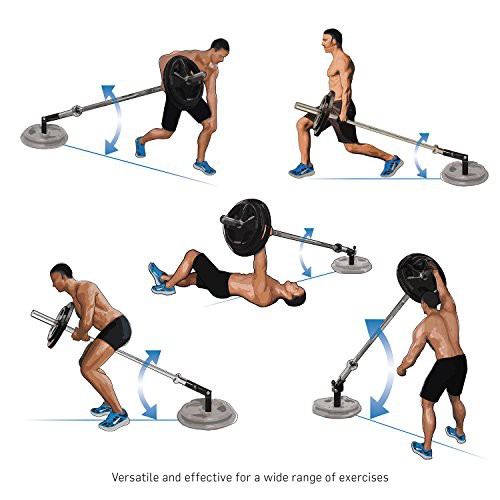 Versatile and effective for a wide range of exercises