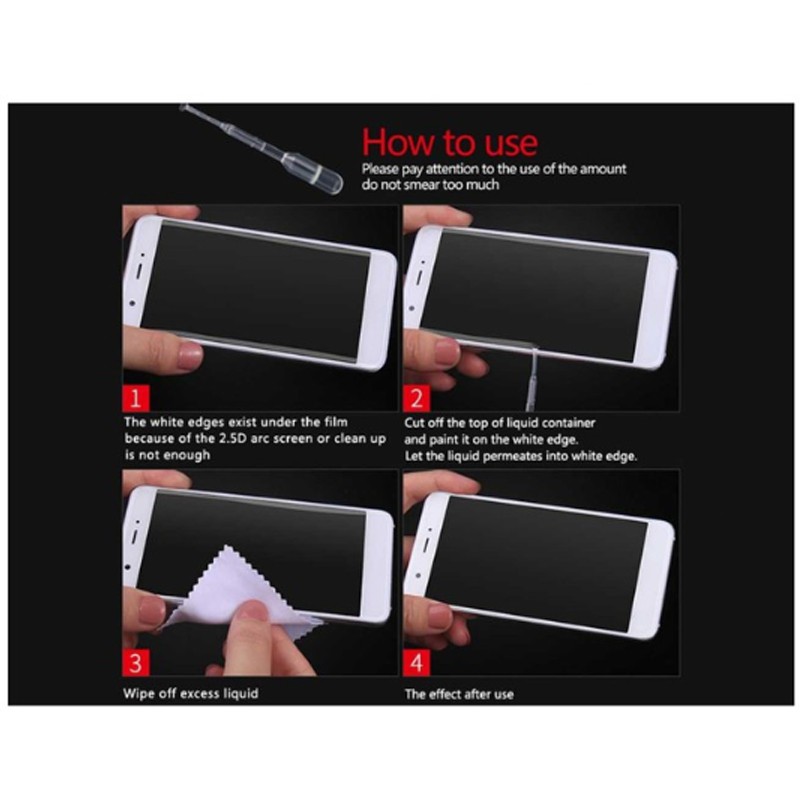 How to use
Please pay attention to the use of the amount do not smear too much

1
The white edges exist under the film because of the 2.5D arc screen or clean up is not enough

2
Cut off the top of liquid container and paint it on the white edge.
Let the liquid permeates into white edge.

3
Wipe off excess liquid

4
The effect after use