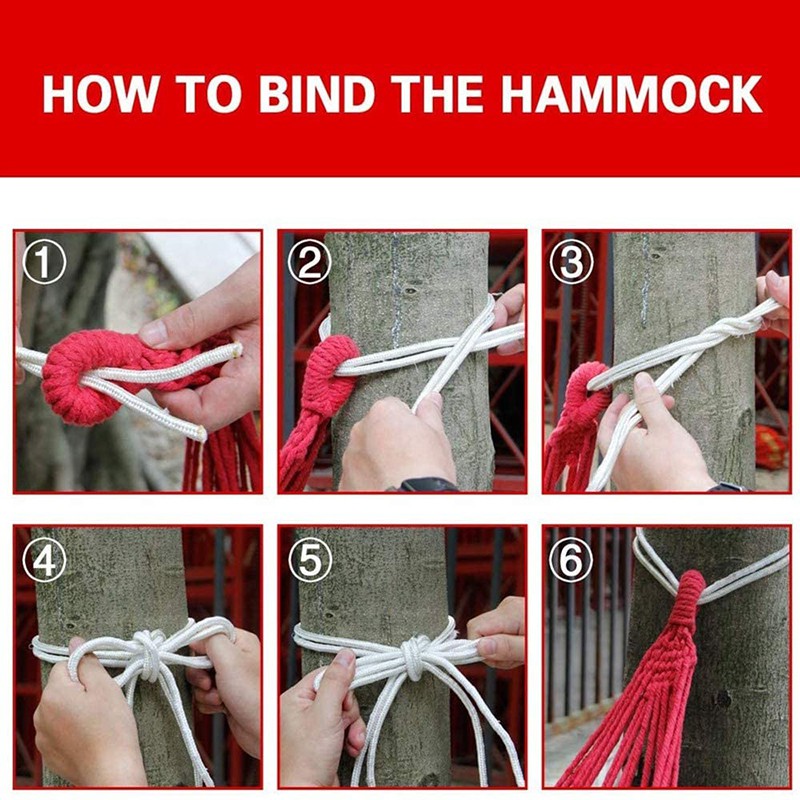 HOW TO BIND THE HAMMOCK

①

②

③

④

⑤

⑥