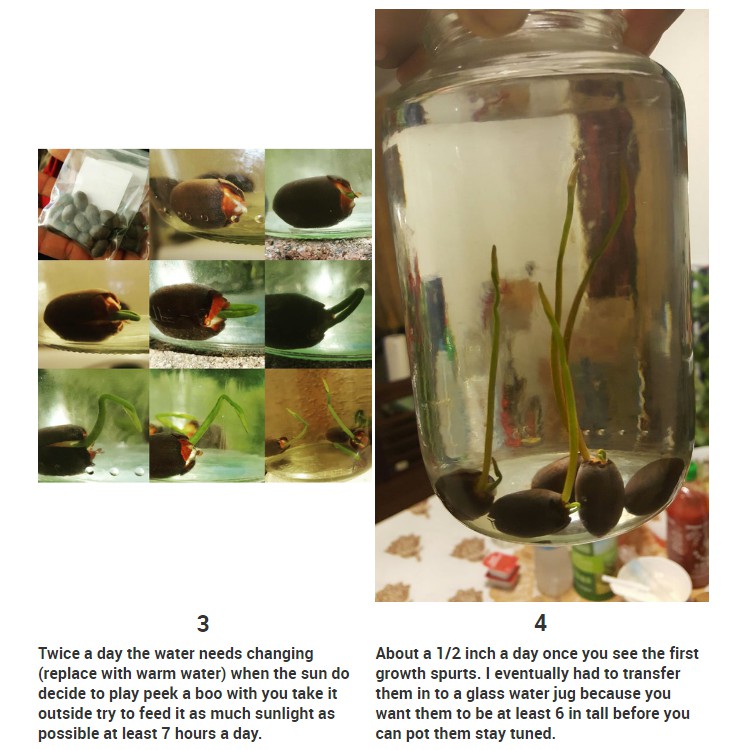 3

Twice a day the water needs changing (replace with warm water) when the sun do decide to play peek a boo with you take it outside try to feed it as much sunlight as possible at least 7 hours a day.

4

About a 1/2 inch a day once you see the first growth spurts. I eventually had to transfer them in to a glass water jug because you want them to be at least 6 in tall before you can pot them stay tuned.