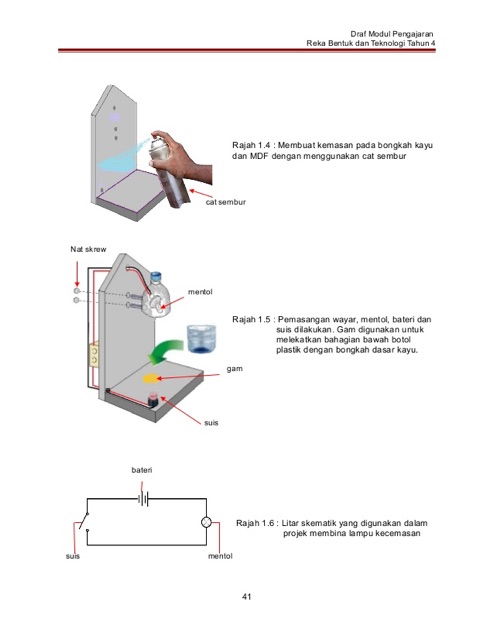 Draf Modul Pengajaran
Reka Bentuk dan Teknologi Tahun 4

Rajah 1.4 : Membuat kemasan pada bongkah kayu dan MDF dengan menggunakan cat sembur

cat sembur

Nat skrew

mentol

Rajah 1.5 : Pemasangan wayar, mentol, bateri dan suis dilakukan. Gam digunakan untuk melekatkan bahagian bawah botol plastik dengan bongkah dasar kayu.

gam

suis

bateri

Rajah 1.6 : Litar skematik yang digunakan dalam projek membina lampu kecemasan

suis

mentol

41