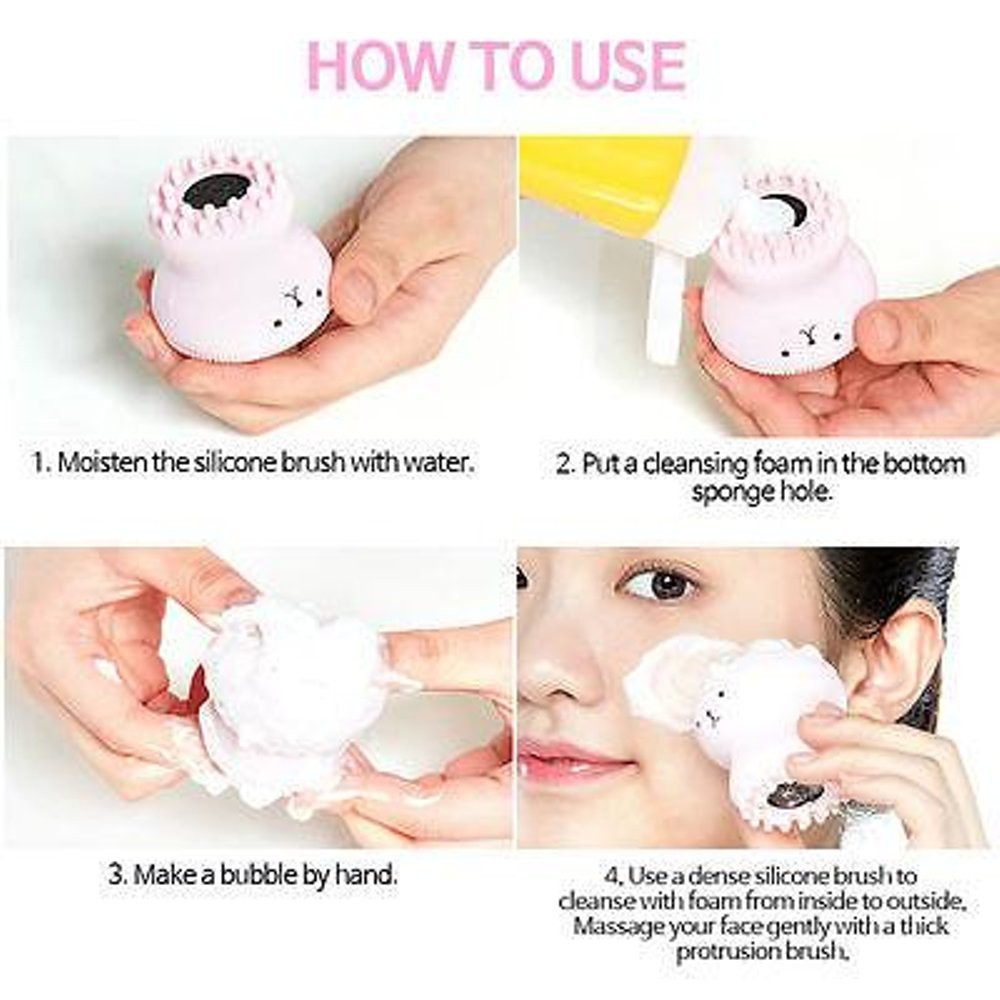 HOW TO USE

1. Moisten the silicone brush with water.

2. Put a cleansing foam in the bottom sponge hole.

3. Make a bubble by hand.

4. Use a dense silicone brush to cleanse with foam from inside to outside. Massage your face gently with a thick protrusion brush.