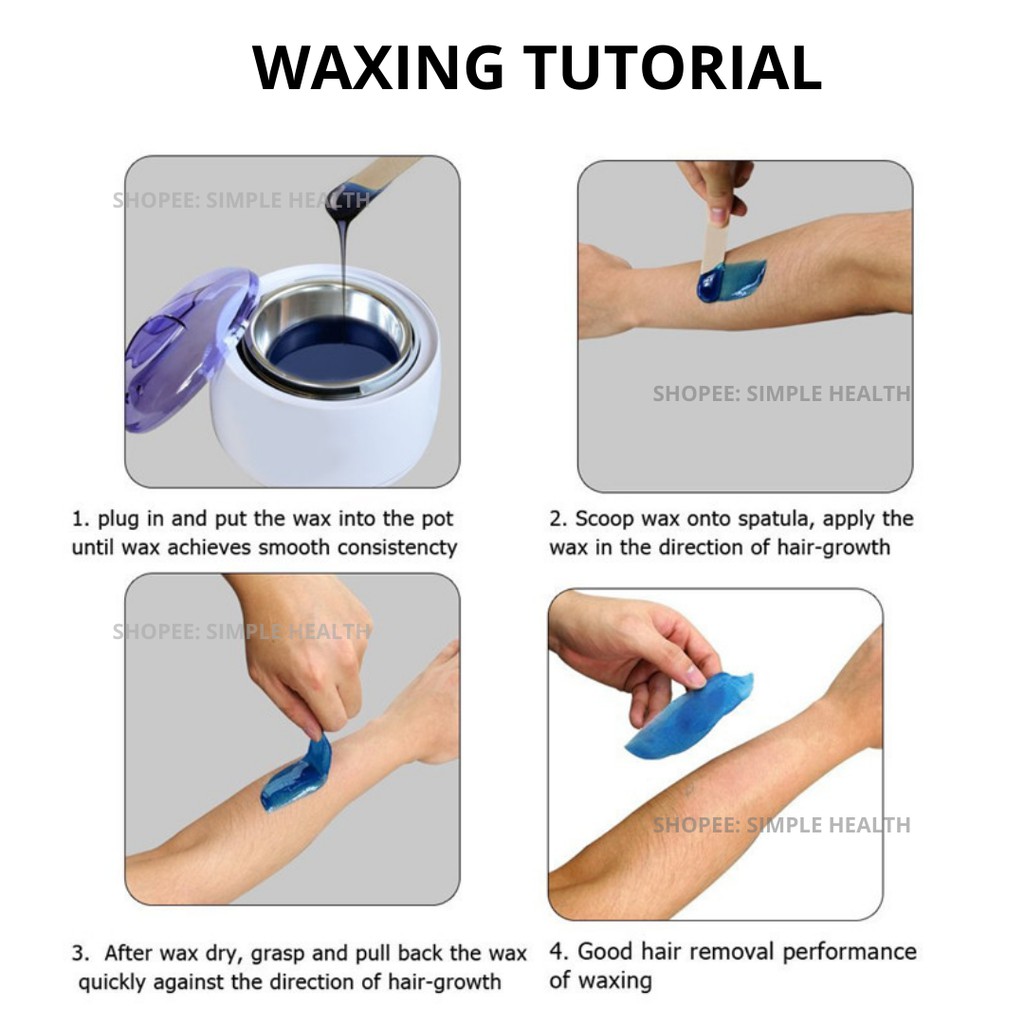 WAXING TUTORIAL

SHOPEE: SIMPLE HEALTH

SHOPEE: SIMPLE HEALTH

1. plug in and put the wax into the pot until wax achieves smooth consistencty

2. Scoop wax onto spatula, apply the wax in the direction of hair-growth

SHOPEE: SIMPLE HEALTH

SHOPEE: SIMPLE HEALTH

3. After wax dry, grasp and pull back the wax quickly against the direction of hair-growth

4. Good hair removal performance of waxing