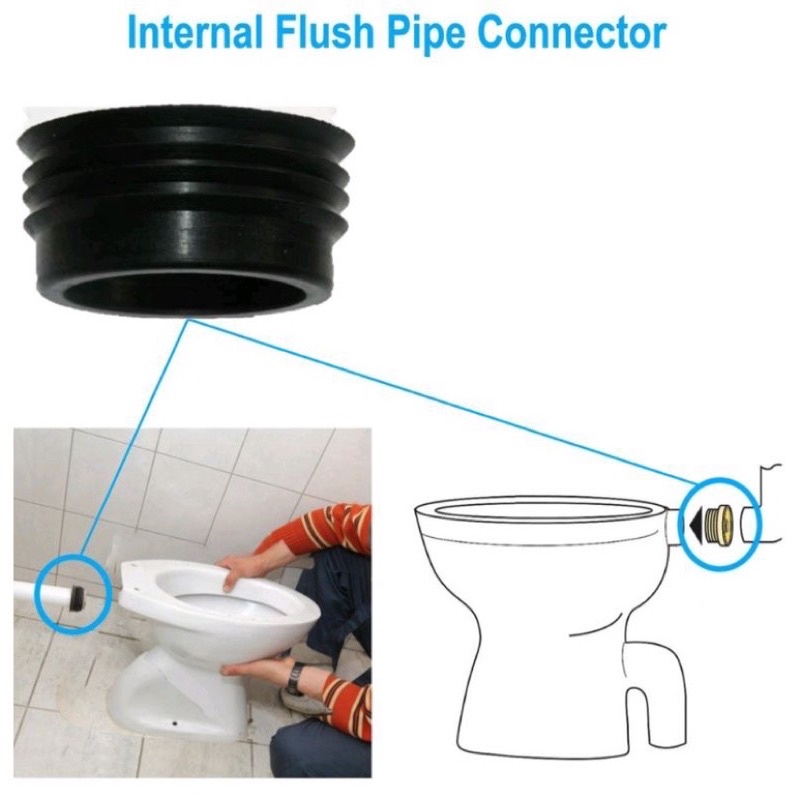 Internal Flush Pipe Connector