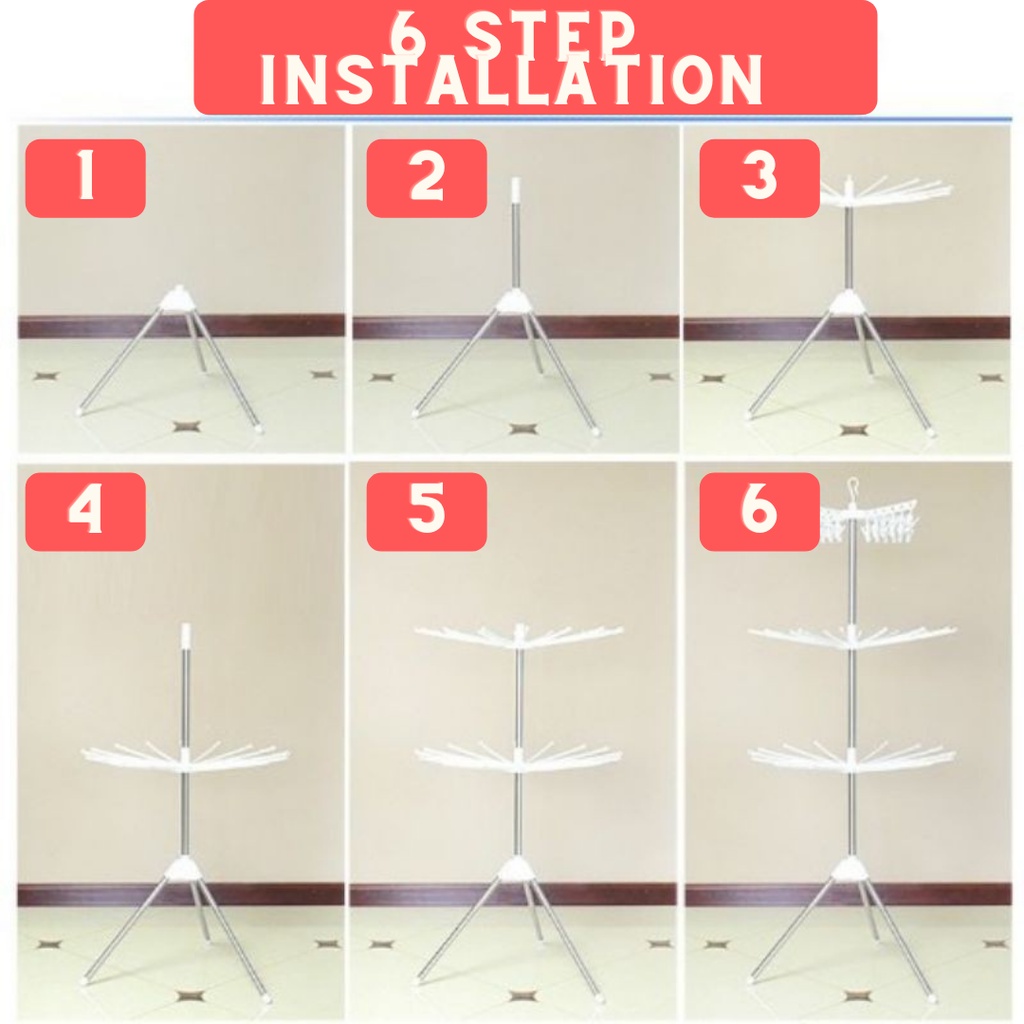 6 STEP
INSTALLATION

1

2

3

4

5

6