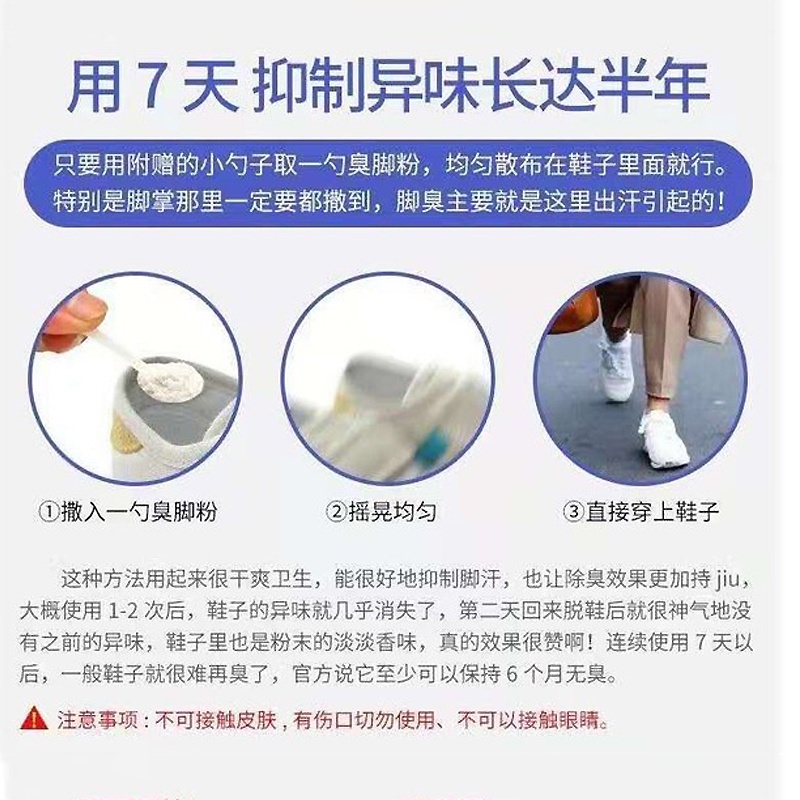 用 7 天 抑制异味长达半年

只要用附赠的小勺子取一勺臭脚粉，均匀散布在鞋子里面就行。特别是脚掌那里一定要都撒到，脚臭主要就是这里出汗引起的！

①撒入一勺臭脚粉

②摇晃均匀

③直接穿上鞋子

这种方法用起来很干爽卫生，能很好地抑制脚汗，也让除臭效果更加持 jiu，大概使用 1-2 次后，鞋子的异味就几乎消失了，第二天回来脱鞋后就很神气地没有之前的异味，鞋子里也是粉末的淡淡香味，真的效果很赞啊！连续使用 7 天以后，一般鞋子就很难再臭了，官方说它至少可以保持 6 个月无臭。

注意事项：不可接触皮肤，有伤口切勿使用、不可以接触眼睛。