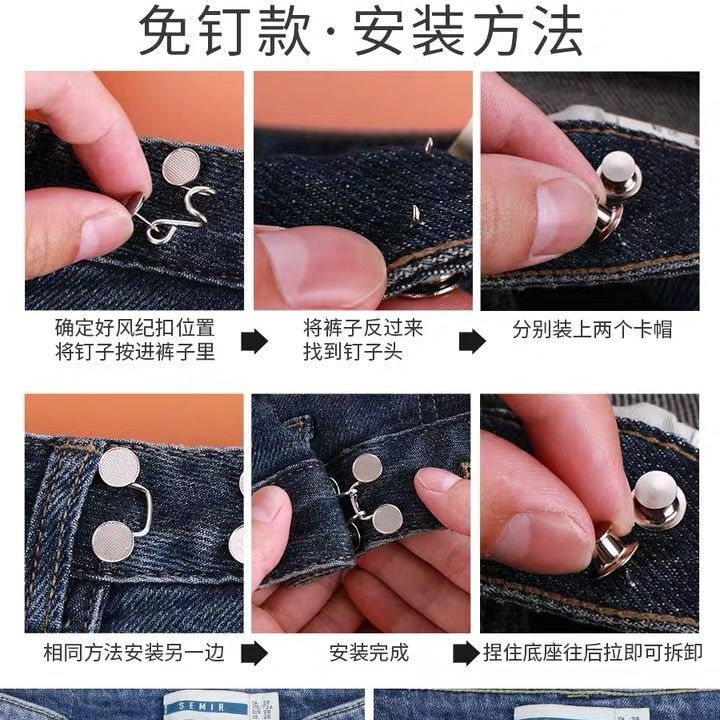 免钉款·安装方法

确定好风纪扣位置
将钉子按进裤子里

将裤子反过来
找到钉子头

分别装上两个卡帽

相同方法安装另一边

安装完成

捏住底座往后拉即可拆卸

SEMIR