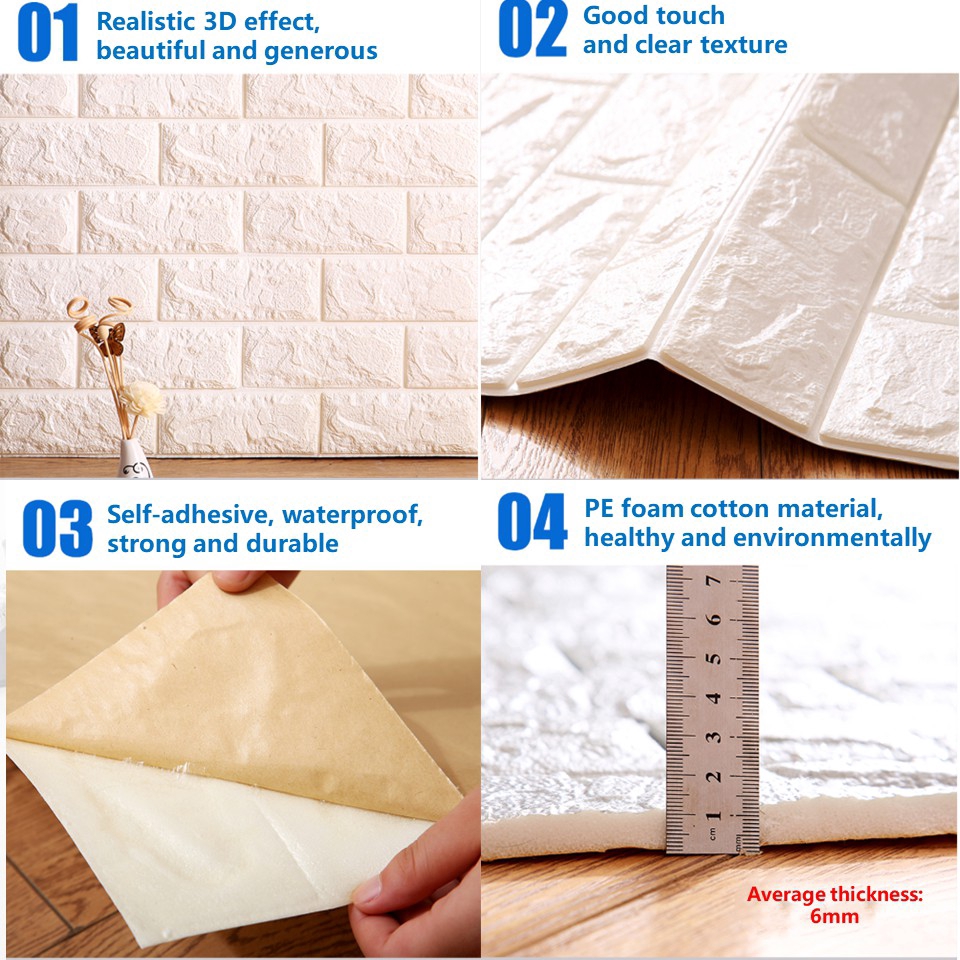 01 Realistic 3D effect, beautiful and generous

02 Good touch and clear texture

03 Self-adhesive, waterproof, strong and durable

04 PE foam cotton material, healthy and environmentally

cm 1 2 3 4 5 6 7

Average thickness: 6mm