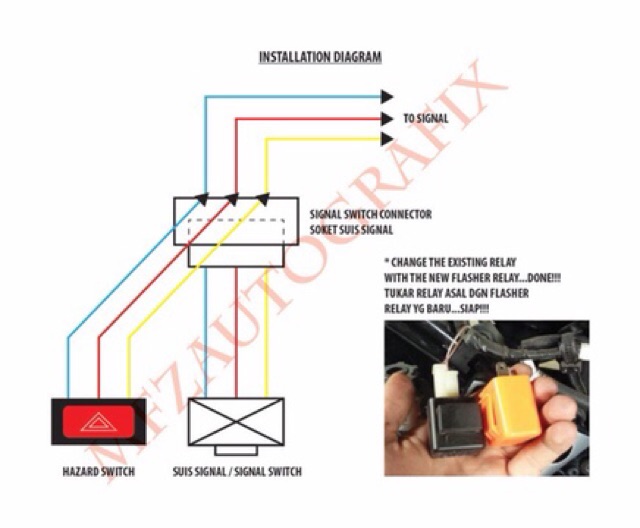 INSTALLATION DIAGRAM

TO SIGNAL

SIGNAL SWITCH CONNECTOR
SOKET SUIS SIGNAL

* CHANGE THE EXISTING RELAY WITH THE NEW FLASHER RELAY...DONE!!!
TUKAR RELAY ASAL DGN FLASHER RELAY YG BARU...SIAP!!!

HAZARD SWITCH

SUIS SIGNAL / SIGNAL SWITCH

MFZAUTOGRAFIX