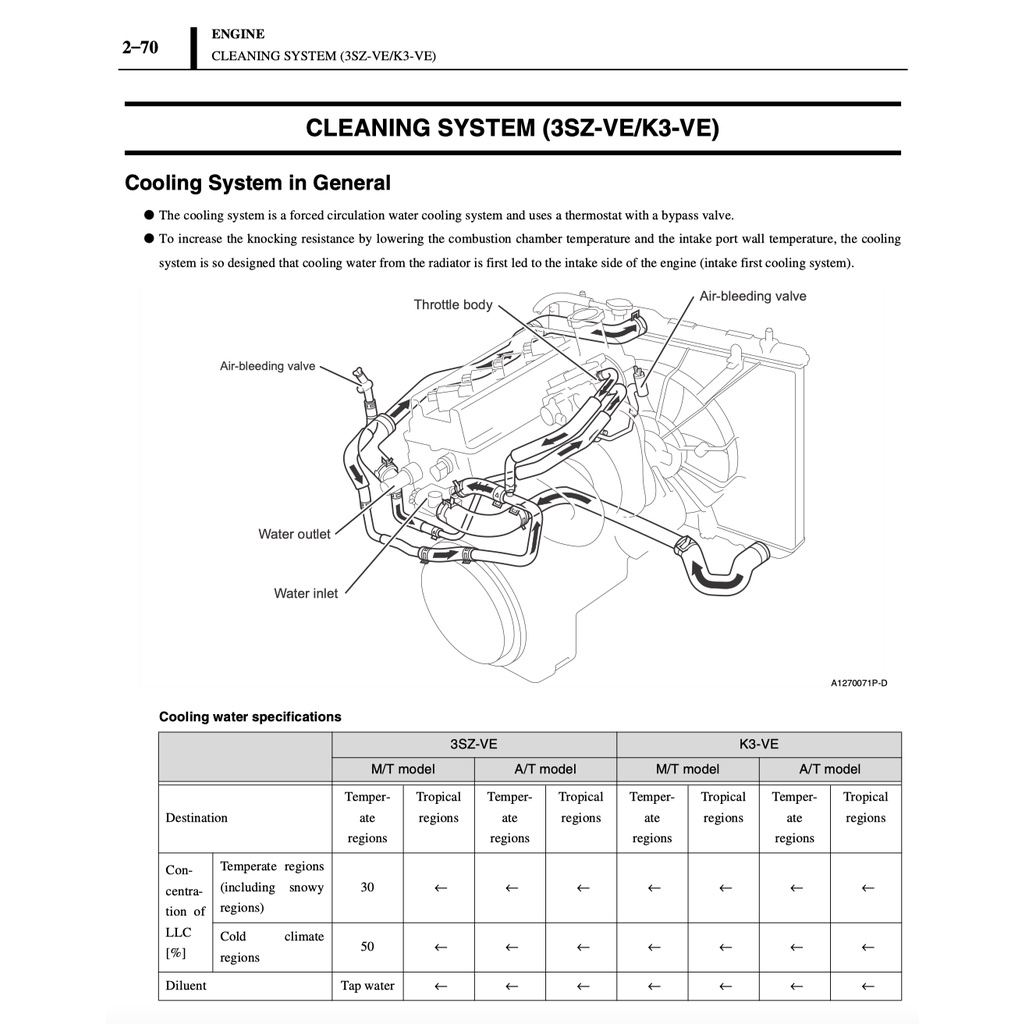 2–70

ENGINE
CLEANING SYSTEM (3SZ-VE/K3-VE)

CLEANING SYSTEM (3SZ-VE/K3-VE)

Cooling System in General

● The cooling system is a forced circulation water cooling system and uses a thermostat with a bypass valve.

● To increase the knocking resistance by lowering the combustion chamber temperature and the intake port wall temperature, the cooling system is so designed that cooling water from the radiator is first led to the intake side of the engine (intake first cooling system).

Throttle body

Air-bleeding valve

Air-bleeding valve

Water outlet

Water inlet

A1270071P-D

Cooling water specifications

| | | 3SZ-VE | | | | K3-VE | | | |
|---|---|---|---|---|---|---|---|---|---|
| | | M/T model | | A/T model | | M/T model | | A/T model | |
| Destination | | Temperate regions | Tropical regions | Temperate regions | Tropical regions | Temperate regions | Tropical regions | Temperate regions | Tropical regions |
| Concentration of LLC [%] | Temperate regions (including snowy regions) | 30 | ← | ← | ← | ← | ← | ← | ← |
| | Cold climate regions | 50 | ← | ← | ← | ← | ← | ← | ← |
| Diluent | | Tap water | ← | ← | ← | ← | ← | ← | ← |