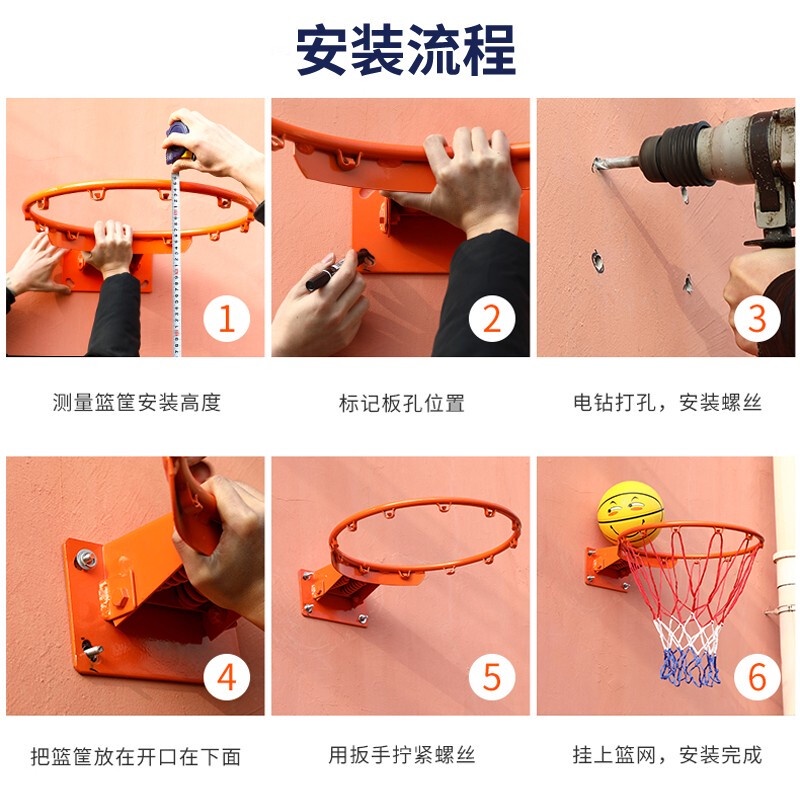 安装流程

1

测量篮筐安装高度

2

标记板孔位置

3

电钻打孔，安装螺丝

4

把篮筐放在开口在下面

5

用扳手拧紧螺丝

6

挂上篮网，安装完成