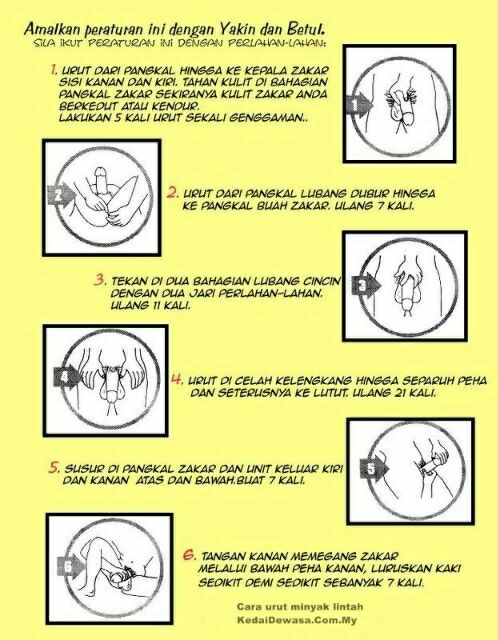 Amalkan peraturan ini dengan Yakin dan Betul.
SILA IKUT PERATURAN INI DENGAN PERLAHAN-LAHAN:

1. URUT DARI PANGKAL HINGGA KE KEPALA ZAKAR SISI KANAN DAN KIRI. TAHAN KULIT DI BAHAGIAN PANGKAL ZAKAR SEKIRANYA KULIT ZAKAR ANDA BERKEDUT ATAU KENDUR.
LAKUKAN 5 KALI URUT SEKALI GENGGAMAN..

1

2

2. URUT DARI PANGKAL LUBANG DUBUR HINGGA KE PANGKAL BUAH ZAKAR. ULANG 7 KALI.

3. TEKAN DI DUA BAHAGIAN LUBANG CINCIN DENGAN DUA JARI PERLAHAN-LAHAN. ULANG 11 KALI.

3

4

4. URUT DI CELAH KELENGKANG HINGGA SEPARUH PEHA DAN SETERUSNYA KE LUTUT. ULANG 21 KALI.

5. SUSUR DI PANGKAL ZAKAR DAN UNIT KELUAR KIRI DAN KANAN ATAS DAN BAWAH.BUAT 7 KALI.

5

6

6. TANGAN KANAN MEMEGANG ZAKAR MELALUI BAWAH PEHA KANAN, LURUSKAN KAKI SEDIKIT DEMI SEDIKIT SEBANYAK 7 KALI.

Cara urut minyak lintah
KedaiDewasa.Com.My