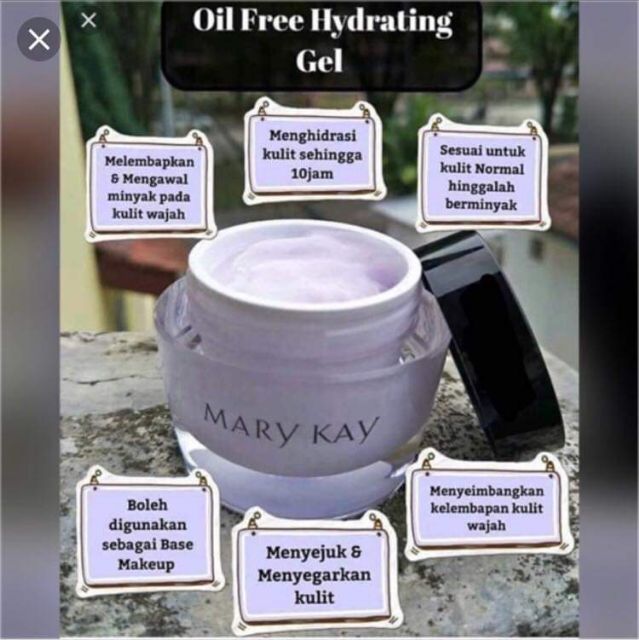 Oil Free Hydrating Gel

Melembapkan & Mengawal minyak pada kulit wajah

Menghidrasi kulit sehingga 10jam

Sesuai untuk kulit Normal hinggalah berminyak

MARY KAY

Boleh digunakan sebagai Base Makeup

Menyejuk & Menyegarkan kulit

Menyeimbangkan kelembapan kulit wajah