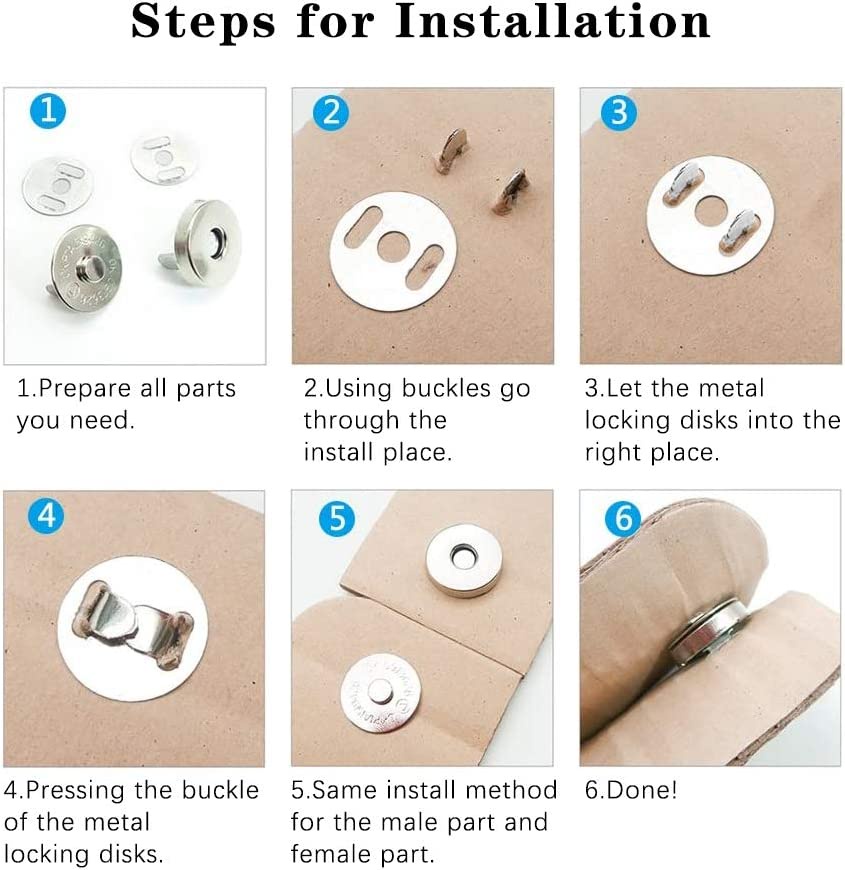 Steps for Installation

1

1.Prepare all parts you need.

2

2.Using buckles go through the install place.

3

3.Let the metal locking disks into the right place.

4

4.Pressing the buckle of the metal locking disks.

5

5.Same install method for the male part and female part.

6

6.Done!