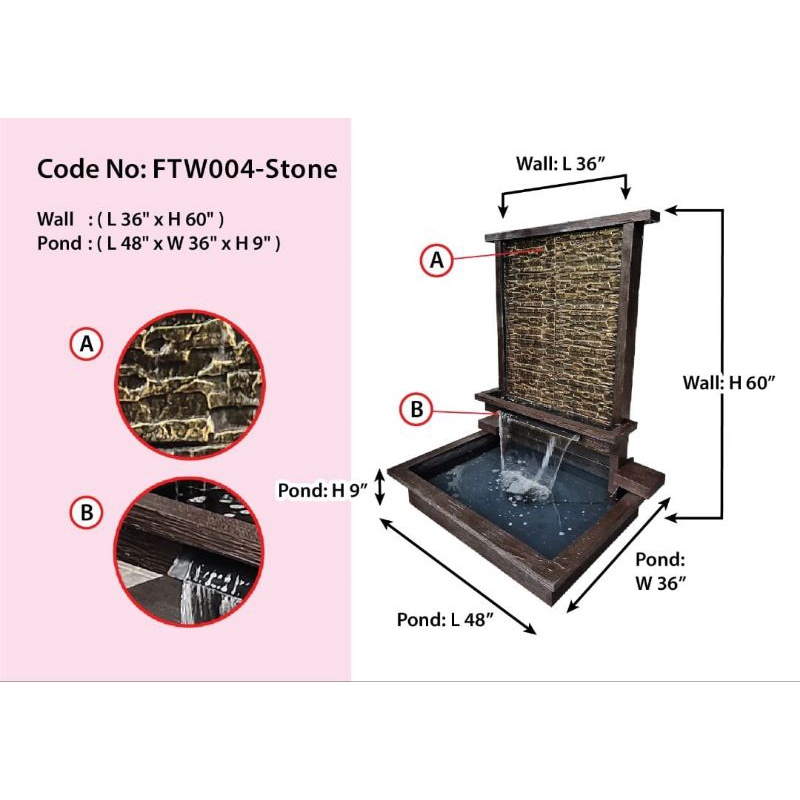 Code No: FTW004-Stone

Wall : ( L 36" x H 60" )
Pond : ( L 48" x W 36" x H 9" )

A

B

Wall: L 36”

A

B

Wall: H 60”

Pond: H 9”

Pond: W 36”

Pond: L 48”