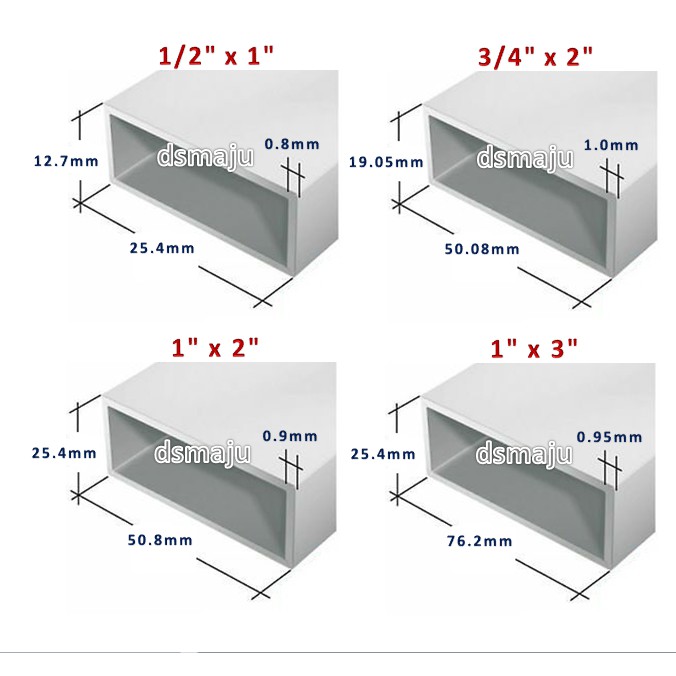 1/2" x 1"

12.7mm

dsmaju

0.8mm

25.4mm

3/4" x 2"

19.05mm

dsmaju

1.0mm

50.08mm

1" x 2"

25.4mm

dsmaju

0.9mm

50.8mm

1" x 3"

25.4mm

dsmaju

0.95mm

76.2mm