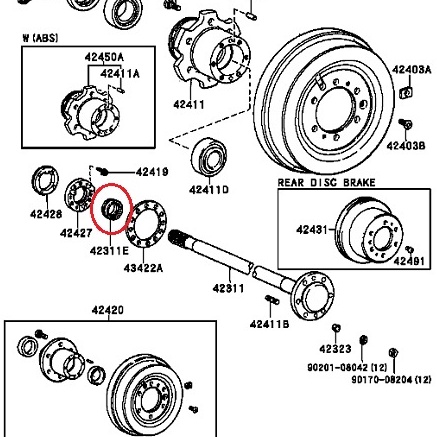 W (ABS)
42450A
42411A
42411
42403A
42403B
42419
42411D
42428
42427
42311E
43422A
REAR DISC BRAKE
42431
42491
42311
42411B
42420
42323
90201-08042 (12)
90170-08204 (12)