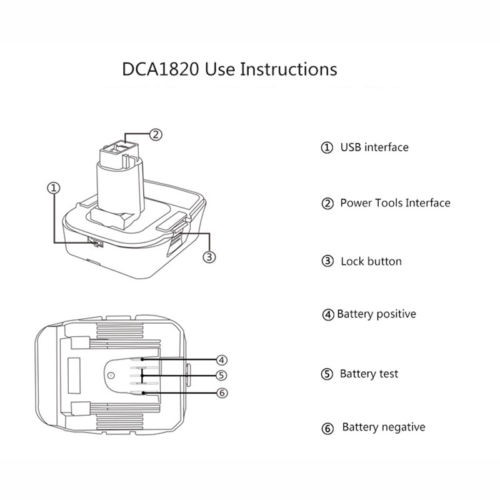 DCA1820 Use Instructions

②

①

③

④

⑤

⑥

① USB interface

② Power Tools Interface

③ Lock button

④ Battery positive

⑤ Battery test

⑥ Battery negative