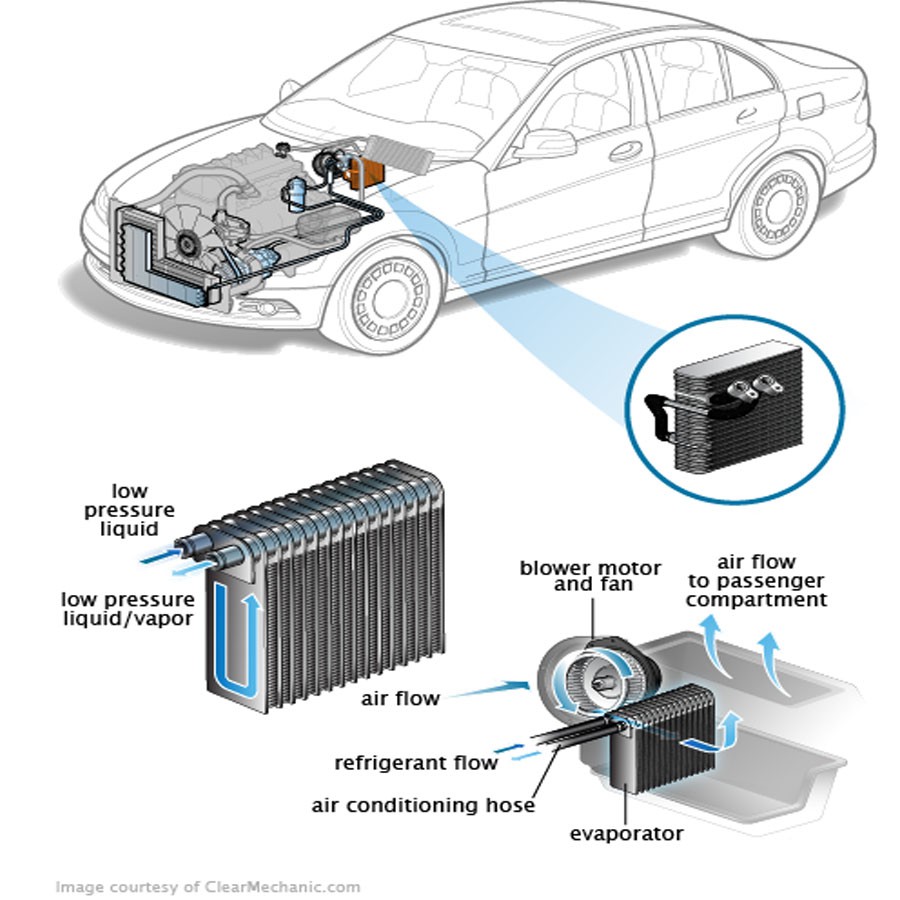 low pressure liquid

low pressure liquid/vapor

blower motor and fan

air flow to passenger compartment

air flow

refrigerant flow

air conditioning hose

evaporator

Image courtesy of ClearMechanic.com