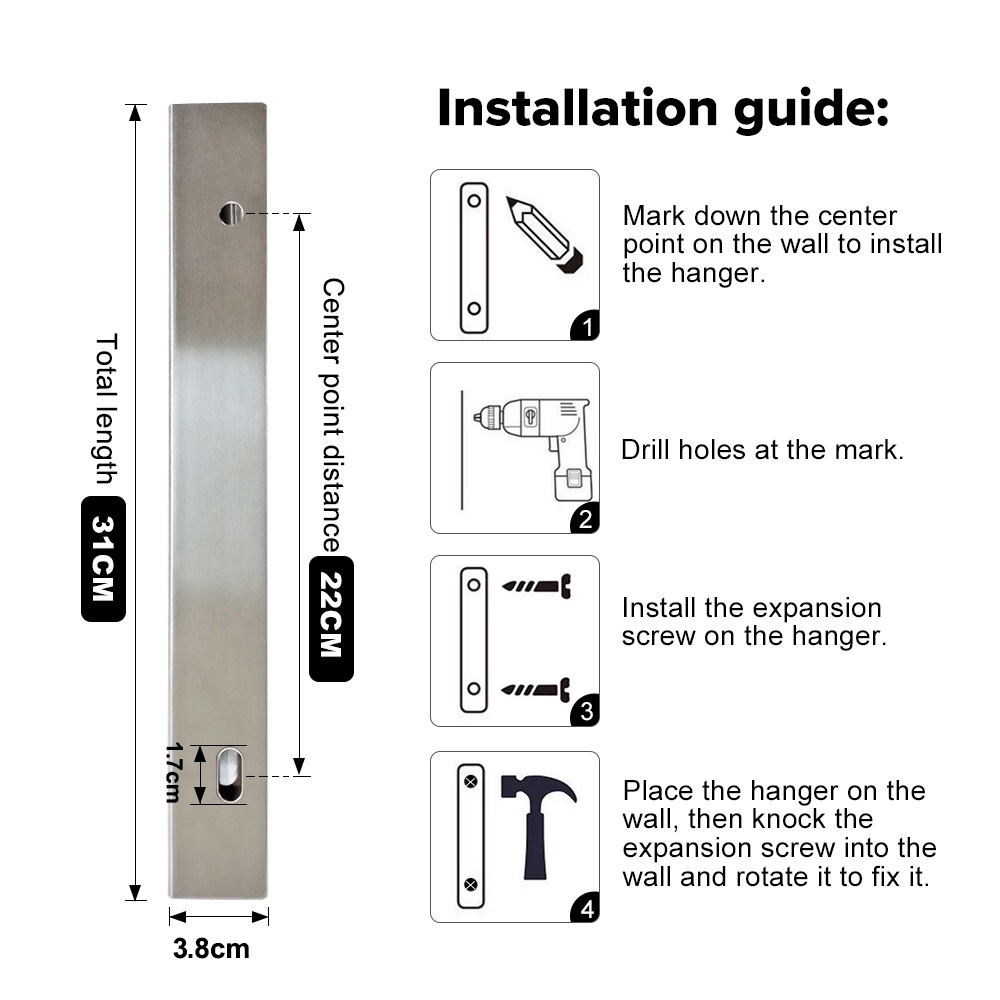 Total length 31CM

Center point distance 22CM

1.7cm

3.8cm

Installation guide:

1
Mark down the center point on the wall to install the hanger.

2
Drill holes at the mark.

3
Install the expansion screw on the hanger.

4
Place the hanger on the wall, then knock the expansion screw into the wall and rotate it to fix it.