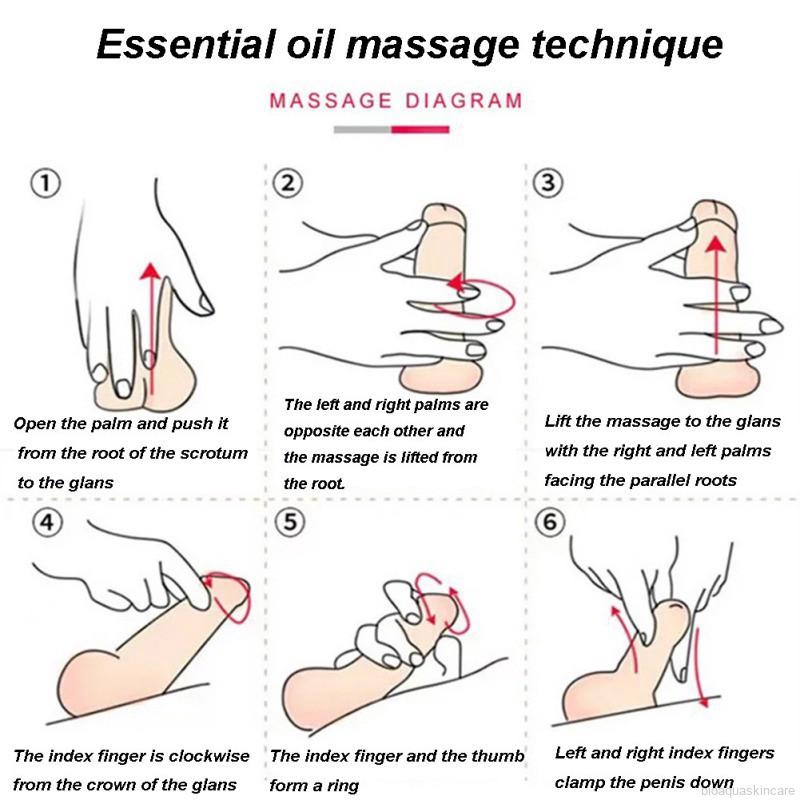 Essential oil massage technique

MASSAGE DIAGRAM

①

Open the palm and push it from the root of the scrotum to the glans

②

The left and right palms are opposite each other and the massage is lifted from the root.

③

Lift the massage to the glans with the right and left palms facing the parallel roots

④

The index finger is clockwise from the crown of the glans

⑤

The index finger and the thumb form a ring

⑥

Left and right index fingers clamp the penis down

bioaquaskincare