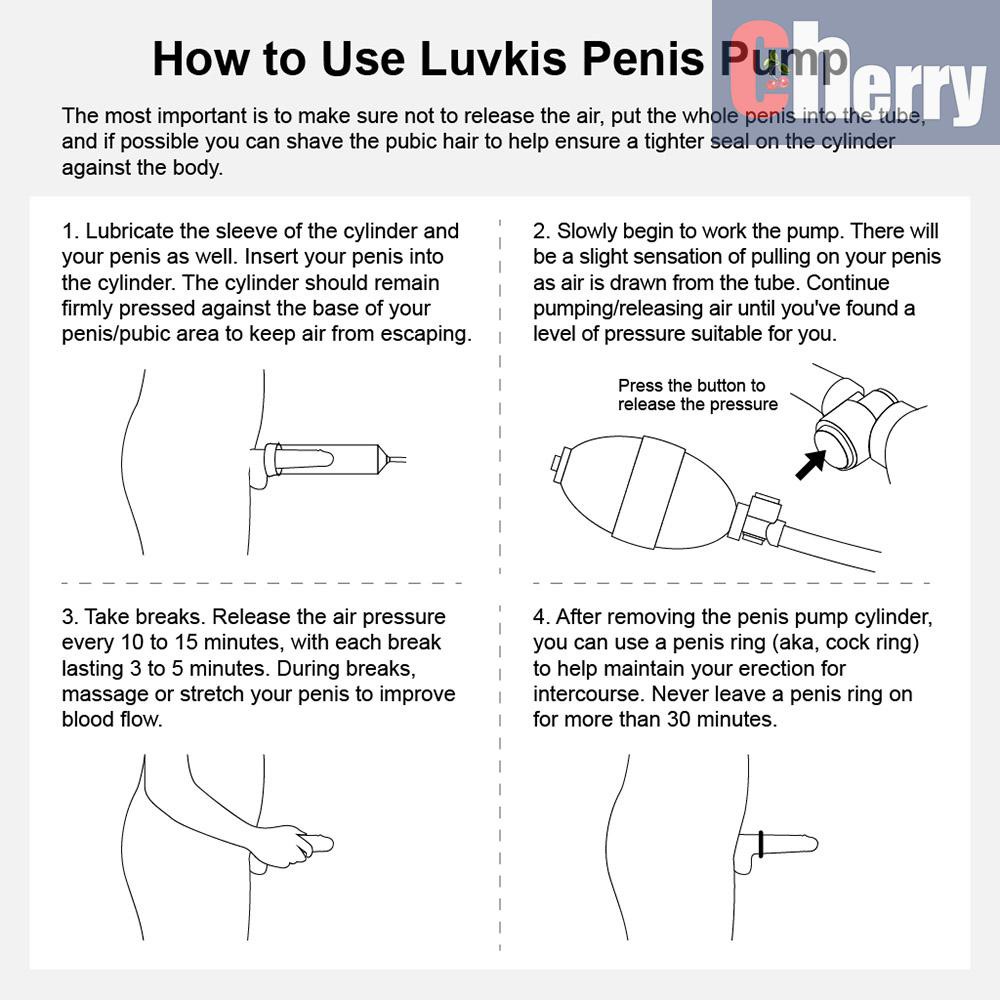 How to Use Luvkis Penis Pump

Cherry

The most important is to make sure not to release the air, put the whole penis into the tube, and if possible you can shave the pubic hair to help ensure a tighter seal on the cylinder against the body.

1. Lubricate the sleeve of the cylinder and your penis as well. Insert your penis into the cylinder. The cylinder should remain firmly pressed against the base of your penis/pubic area to keep air from escaping.

2. Slowly begin to work the pump. There will be a slight sensation of pulling on your penis as air is drawn from the tube. Continue pumping/releasing air until you've found a level of pressure suitable for you.

Press the button to release the pressure

3. Take breaks. Release the air pressure every 10 to 15 minutes, with each break lasting 3 to 5 minutes. During breaks, massage or stretch your penis to improve blood flow.

4. After removing the penis pump cylinder, you can use a penis ring (aka, cock ring) to help maintain your erection for intercourse. Never leave a penis ring on for more than 30 minutes.