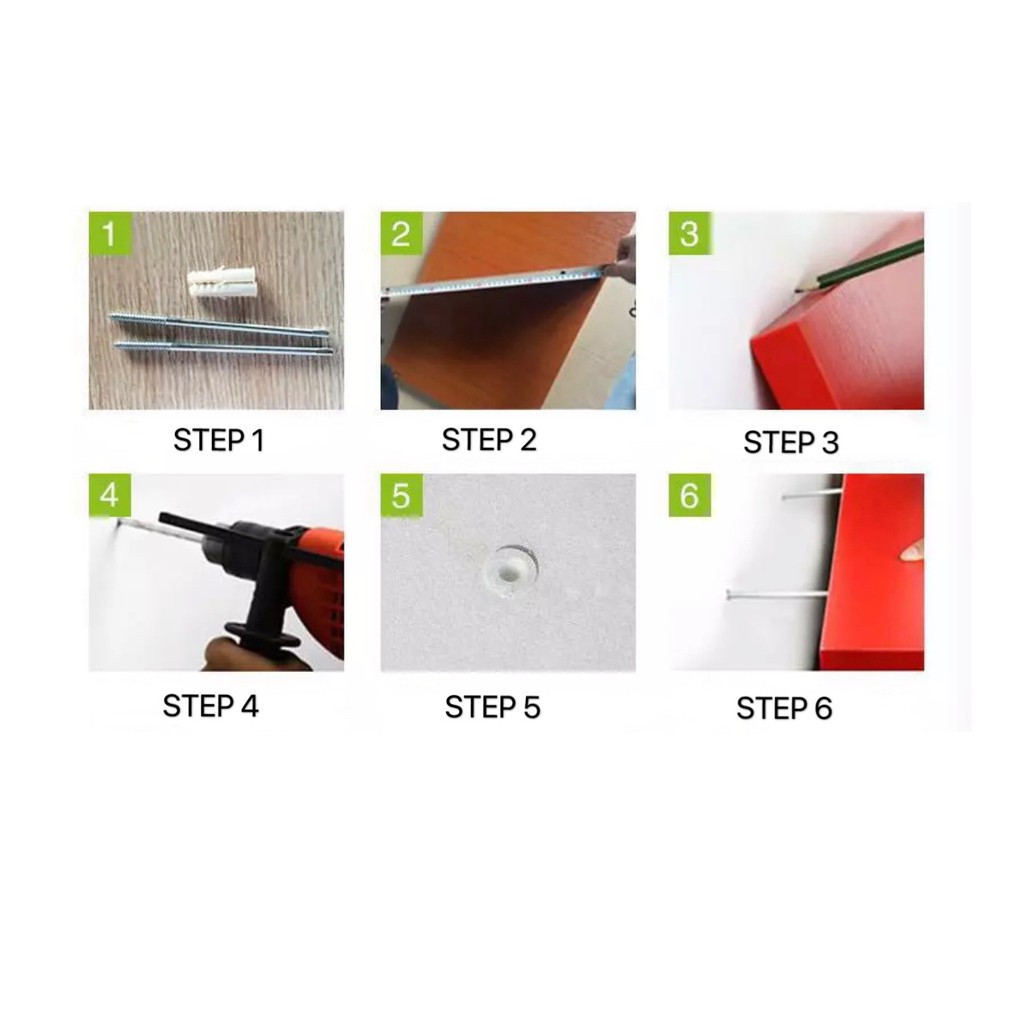 1
STEP 1

2
STEP 2

3
STEP 3

4
STEP 4

5
STEP 5

6
STEP 6