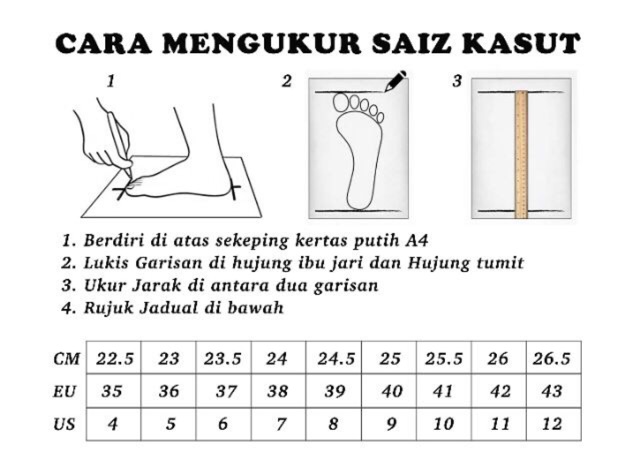 CARA MENGUKUR SAIZ KASUT

1

2

3

1. Berdiri di atas sekeping kertas putih A4
2. Lukis Garisan di hujung ibu jari dan Hujung tumit
3. Ukur Jarak di antara dua garisan
4. Rujuk Jadual di bawah

| CM | 22.5 | 23 | 23.5 | 24 | 24.5 | 25 | 25.5 | 26 | 26.5 |
|---|---|---|---|---|---|---|---|---|---|
| EU | 35 | 36 | 37 | 38 | 39 | 40 | 41 | 42 | 43 |
| US | 4 | 5 | 6 | 7 | 8 | 9 | 10 | 11 | 12 |