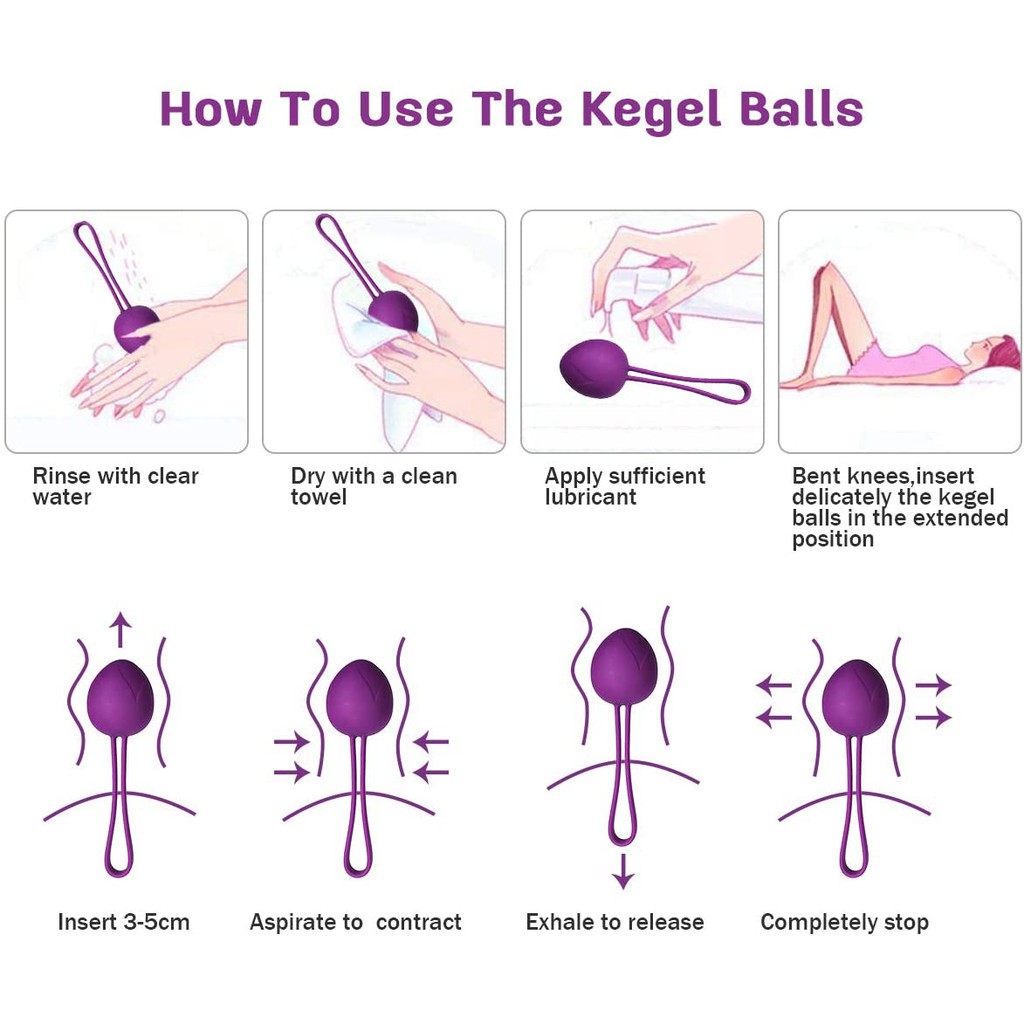 How To Use The Kegel Balls

Rinse with clear water

Dry with a clean towel

Apply sufficient lubricant

Bent knees,insert delicately the kegel balls in the extended position

Insert 3-5cm

Aspirate to  contract

Exhale to release

Completely stop