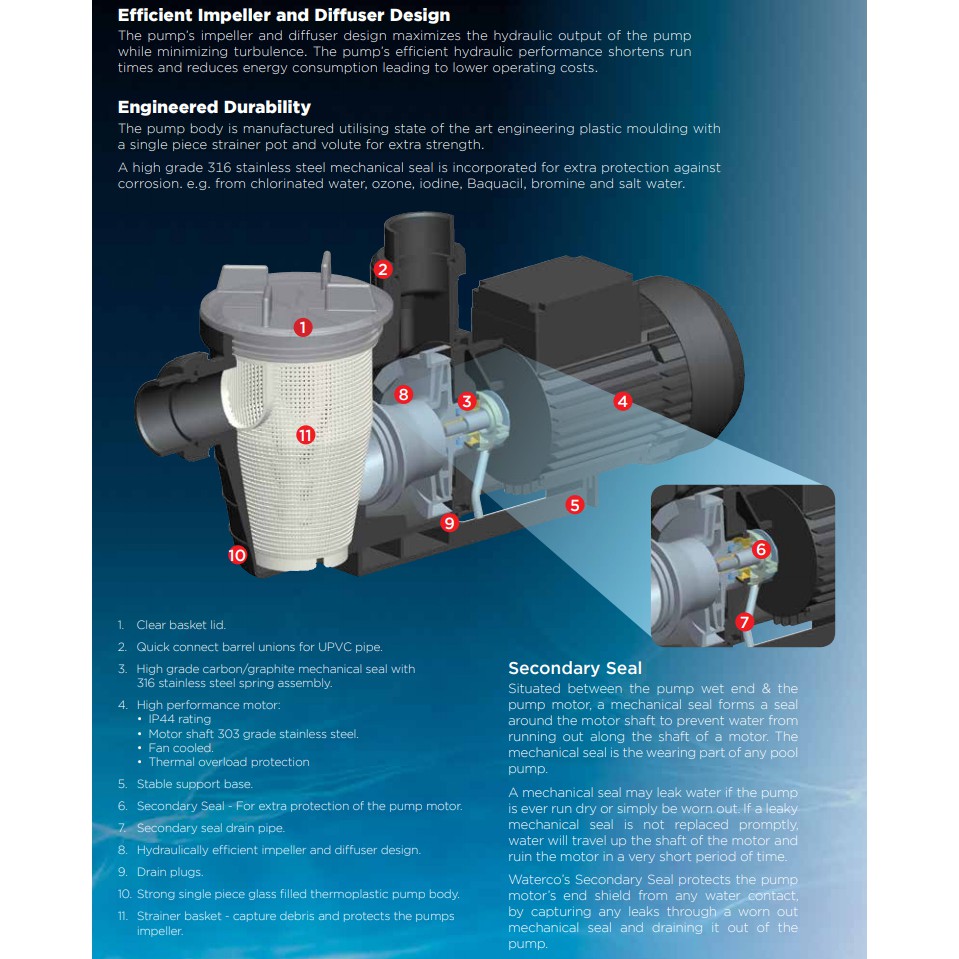 **Efficient Impeller and Diffuser Design**
The pump's impeller and diffuser design maximizes the hydraulic output of the pump while minimizing turbulence. The pump's efficient hydraulic performance shortens run times and reduces energy consumption leading to lower operating costs.

**Engineered Durability**
The pump body is manufactured utilising state of the art engineering plastic moulding with a single piece strainer pot and volute for extra strength.

A high grade 316 stainless steel mechanical seal is incorporated for extra protection against corrosion. e.g. from chlorinated water, ozone, iodine, Baquacil, bromine and salt water.

2
1
8
3
4
11
5
9
10
6
7

1. Clear basket lid.
2. Quick connect barrel unions for UPVC pipe.
3. High grade carbon/graphite mechanical seal with 316 stainless steel spring assembly.
4. High performance motor:
• IP44 rating
• Motor shaft 303 grade stainless steel.
• Fan cooled.
• Thermal overload protection
5. Stable support base.
6. Secondary Seal - For extra protection of the pump motor.
7. Secondary seal drain pipe.
8. Hydraulically efficient impeller and diffuser design.
9. Drain plugs.
10. Strong single piece glass filled thermoplastic pump body.
11. Strainer basket - capture debris and protects the pumps impeller.

**Secondary Seal**
Situated between the pump wet end & the pump motor, a mechanical seal forms a seal around the motor shaft to prevent water from running out along the shaft of a motor. The mechanical seal is the wearing part of any pool pump.

A mechanical seal may leak water if the pump is ever run dry or simply be worn out. If a leaky mechanical seal is not replaced promptly, water will travel up the shaft of the motor and ruin the motor in a very short period of time.

Waterco's Secondary Seal protects the pump motor's end shield from any water contact, by capturing any leaks through a worn out mechanical seal and draining it out of the pump.