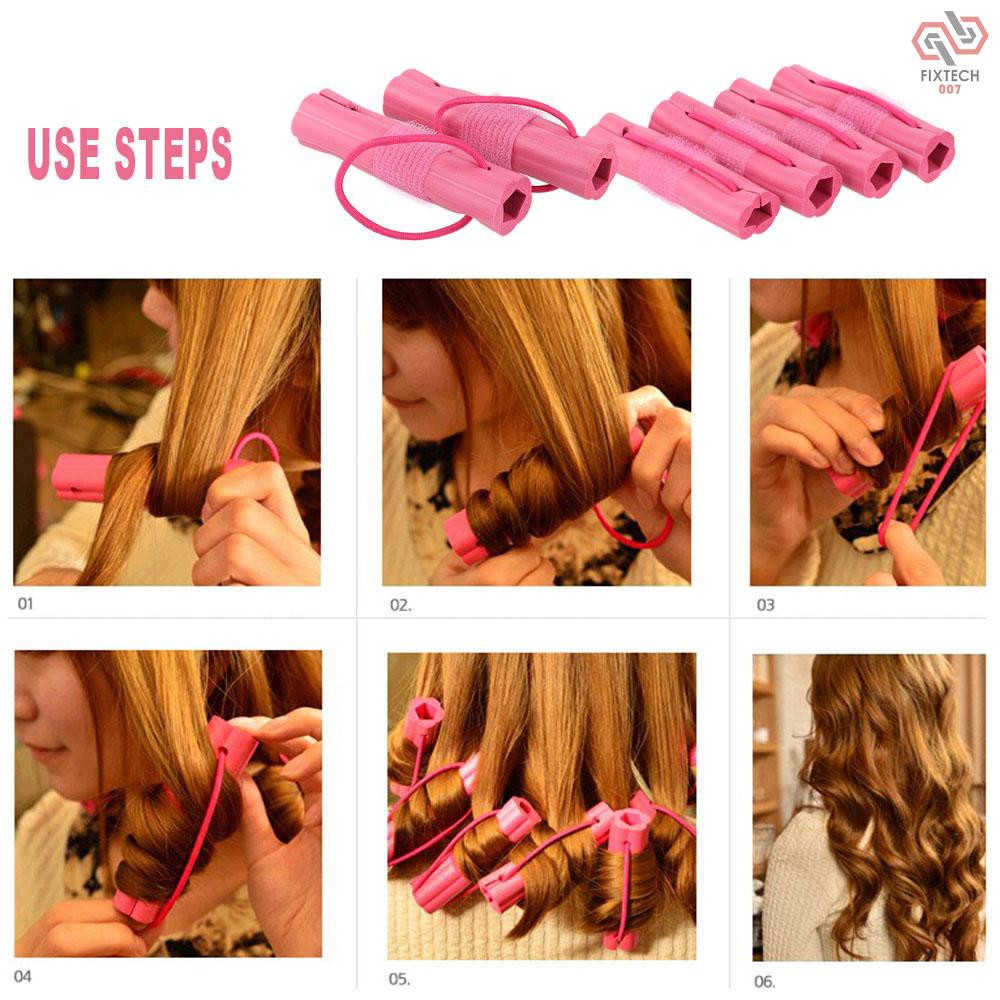 FIXTECH
007

USE STEPS

01

02.

03

04

05.

06.