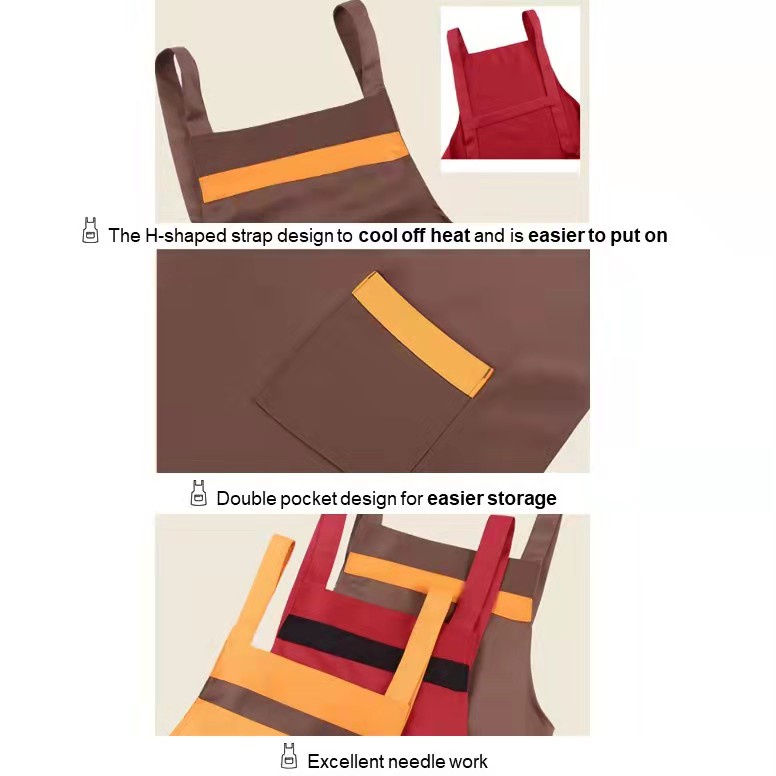 The H-shaped strap design to cool off heat and is easier to put on

Double pocket design for easier storage

Excellent needle work