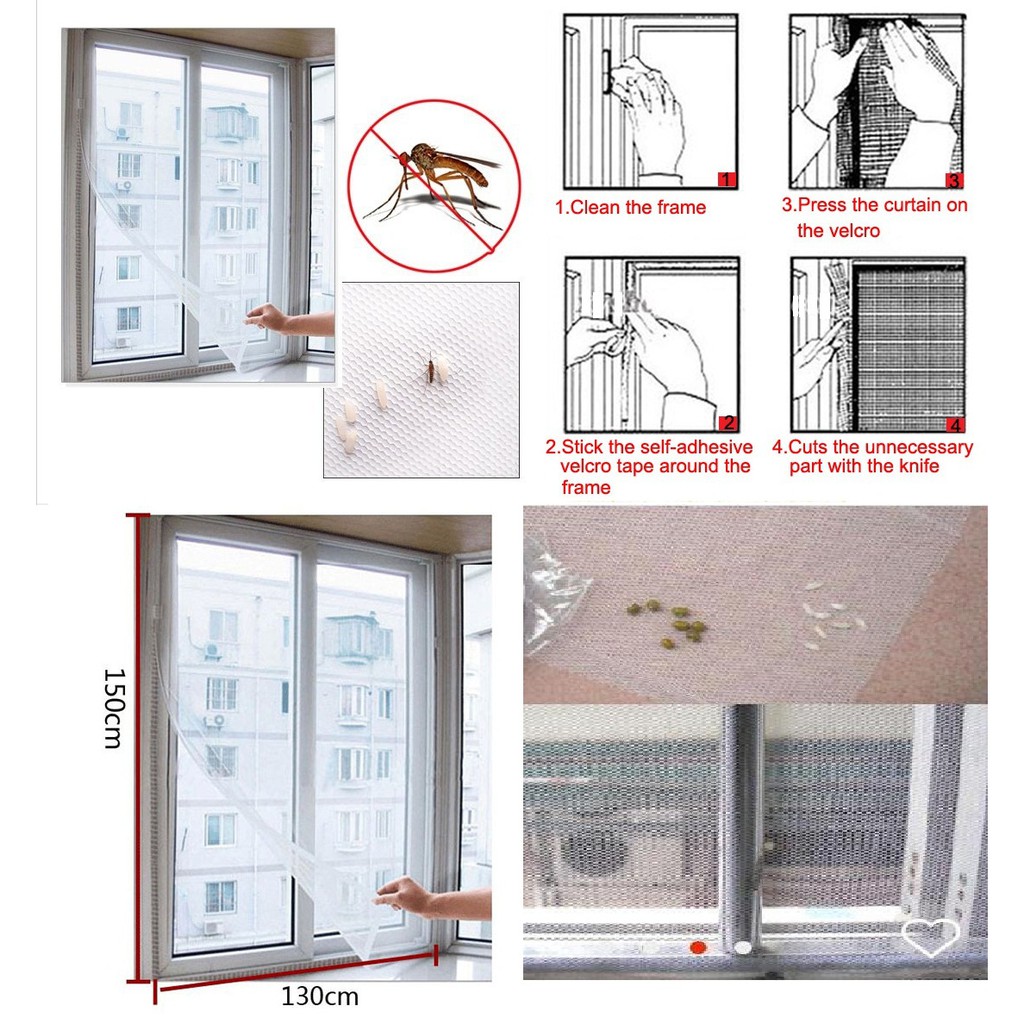 1

1.Clean the frame

3

3.Press the curtain on the velcro

2

2.Stick the self-adhesive velcro tape around the frame

4

4.Cuts the unnecessary part with the knife

150cm

130cm