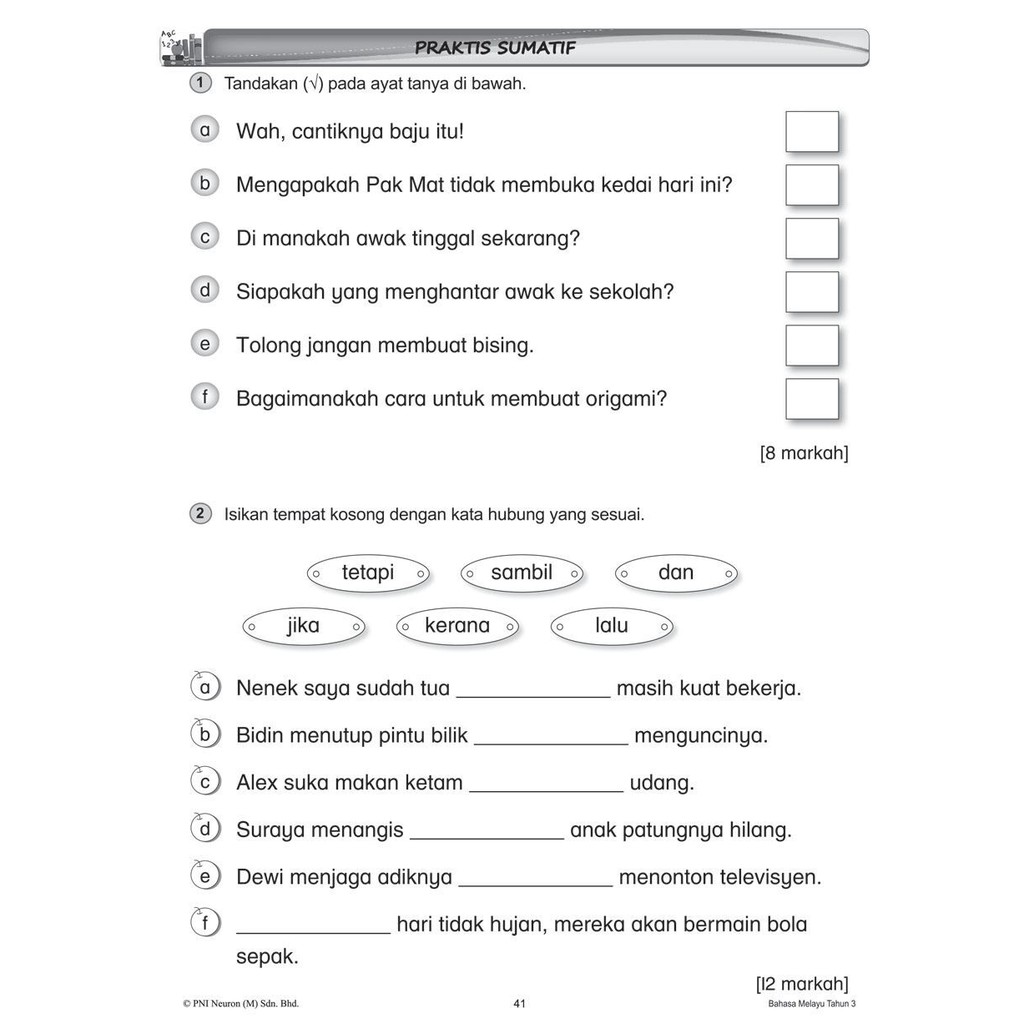 PRAKTIS SUMATIF

1 Tandakan (√) pada ayat tanya di bawah.

a Wah, cantiknya baju itu!

b Mengapakah Pak Mat tidak membuka kedai hari ini?

c Di manakah awak tinggal sekarang?

d Siapakah yang menghantar awak ke sekolah?

e Tolong jangan membuat bising.

f Bagaimanakah cara untuk membuat origami?

[8 markah]

2 Isikan tempat kosong dengan kata hubung yang sesuai.

tetapi sambil dan

jika kerana lalu

a Nenek saya sudah tua ______________ masih kuat bekerja.

b Bidin menutup pintu bilik ______________ menguncinya.

c Alex suka makan ketam ______________ udang.

d Suraya menangis ______________ anak patungnya hilang.

e Dewi menjaga adiknya ______________ menonton televisyen.

f ______________ hari tidak hujan, mereka akan bermain bola sepak.

[l2 markah]

© PNI Neuron (M) Sdn. Bhd. 41 Bahasa Melayu Tahun 3