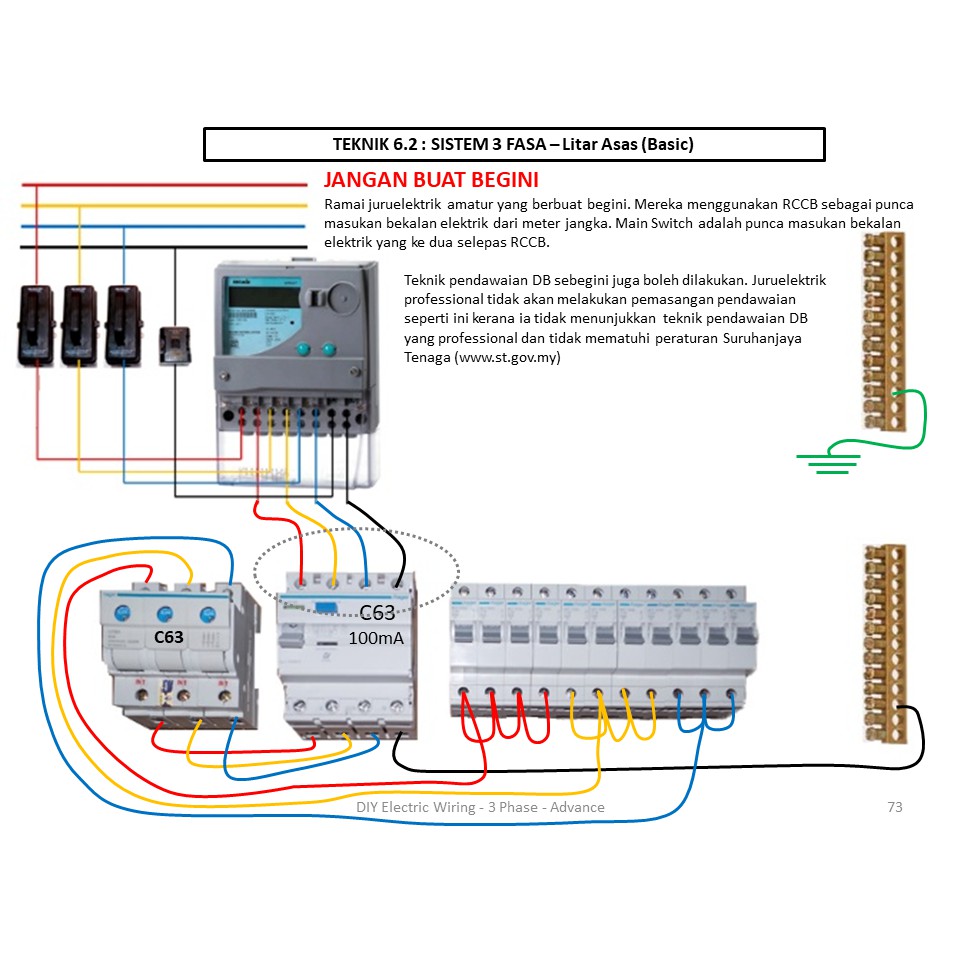 TEKNIK 6.2 : SISTEM 3 FASA – Litar Asas (Basic)

JANGAN BUAT BEGINI

Ramai juruelektrik amatur yang berbuat begini. Mereka menggunakan RCCB sebagai punca masukan bekalan elektrik dari meter jangka. Main Switch adalah punca masukan bekalan elektrik yang ke dua selepas RCCB.

Teknik pendawaian DB sebegini juga boleh dilakukan. Juruelektrik professional tidak akan melakukan pemasangan pendawaian seperti ini kerana ia tidak menunjukkan teknik pendawaian DB yang professional dan tidak mematuhi peraturan Suruhanjaya Tenaga (www.st.gov.my)

C63

C63
100mA

DIY Electric Wiring - 3 Phase - Advance

73