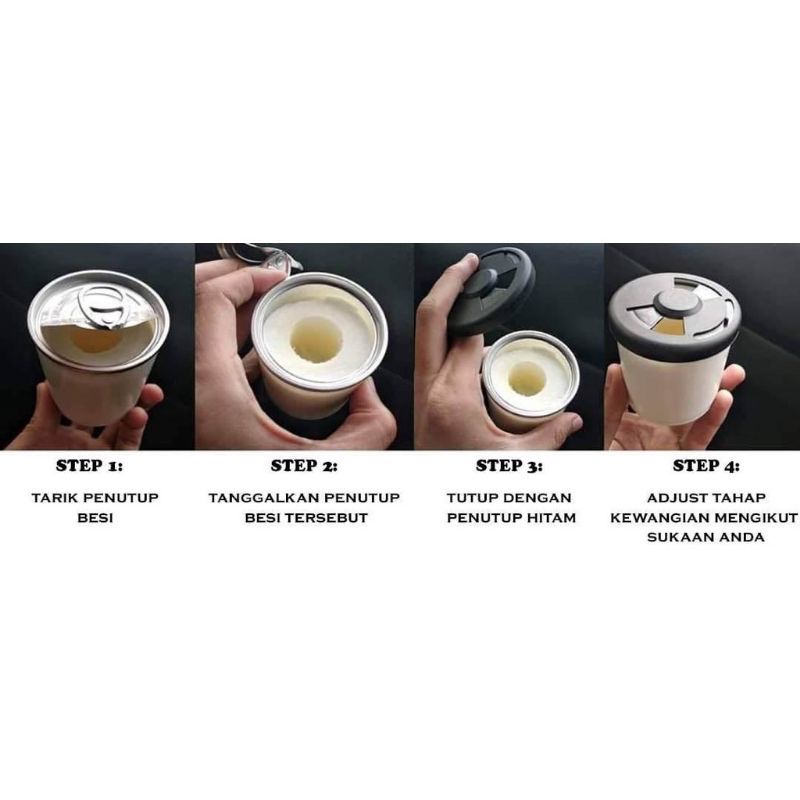 STEP 1:

TARIK PENUTUP BESI

STEP 2:

TANGGALKAN PENUTUP BESI TERSEBUT

STEP 3:

TUTUP DENGAN PENUTUP HITAM

STEP 4:

ADJUST TAHAP KEWANGIAN MENGIKUT SUKAAN ANDA