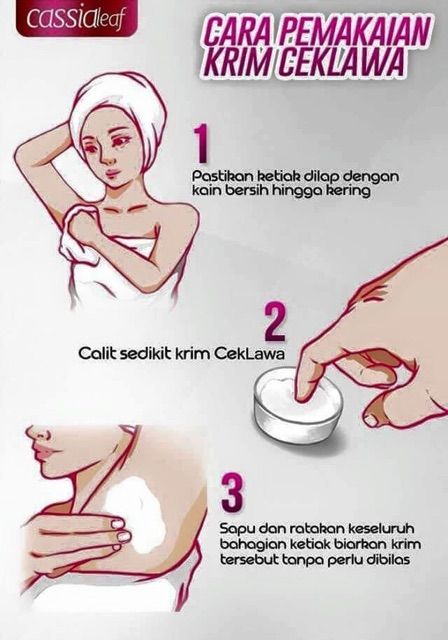 cassialeaf

CARA PEMAKAIAN KRIM CEKLAWA

1

Pastikan ketiak dilap dengan kain bersih hingga kering

2

Calit sedikit krim CekLawa

3

Sapu dan ratakan keseluruh bahagian ketiak biarkan krim tersebut tanpa perlu dibilas