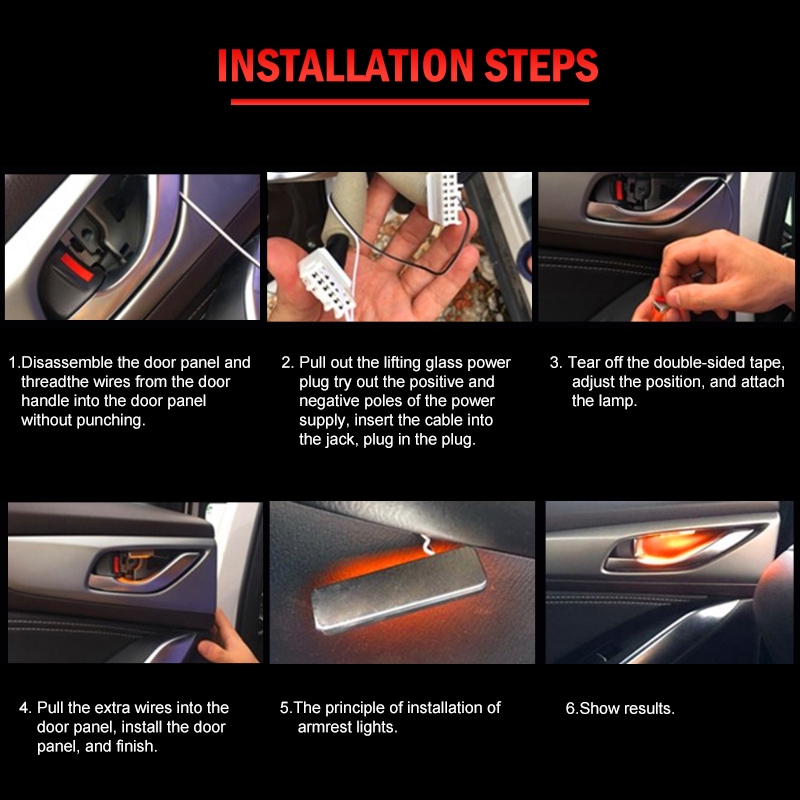 INSTALLATION STEPS

1.Disassemble the door panel and threadthe wires from the door handle into the door panel without punching.

2. Pull out the lifting glass power plug try out the positive and negative poles of the power supply, insert the cable into the jack, plug in the plug.

3. Tear off the double-sided tape, adjust the position, and attach the lamp.

4. Pull the extra wires into the door panel, install the door panel, and finish.

5.The principle of installation of armrest lights.

6.Show results.