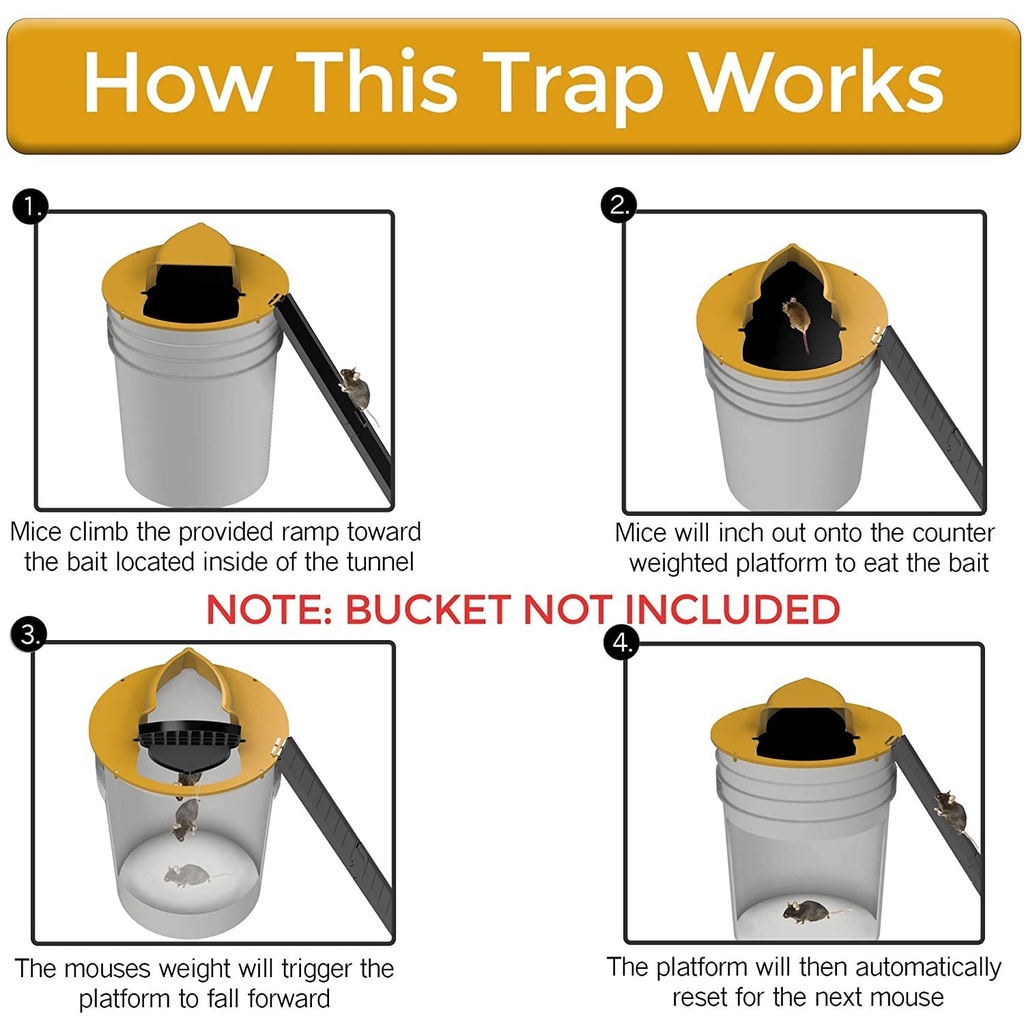 How This Trap Works

1.

Mice climb the provided ramp toward the bait located inside of the tunnel

2.

Mice will inch out onto the counter weighted platform to eat the bait

NOTE: BUCKET NOT INCLUDED

3.

The mouses weight will trigger the platform to fall forward

4.

The platform will then automatically reset for the next mouse